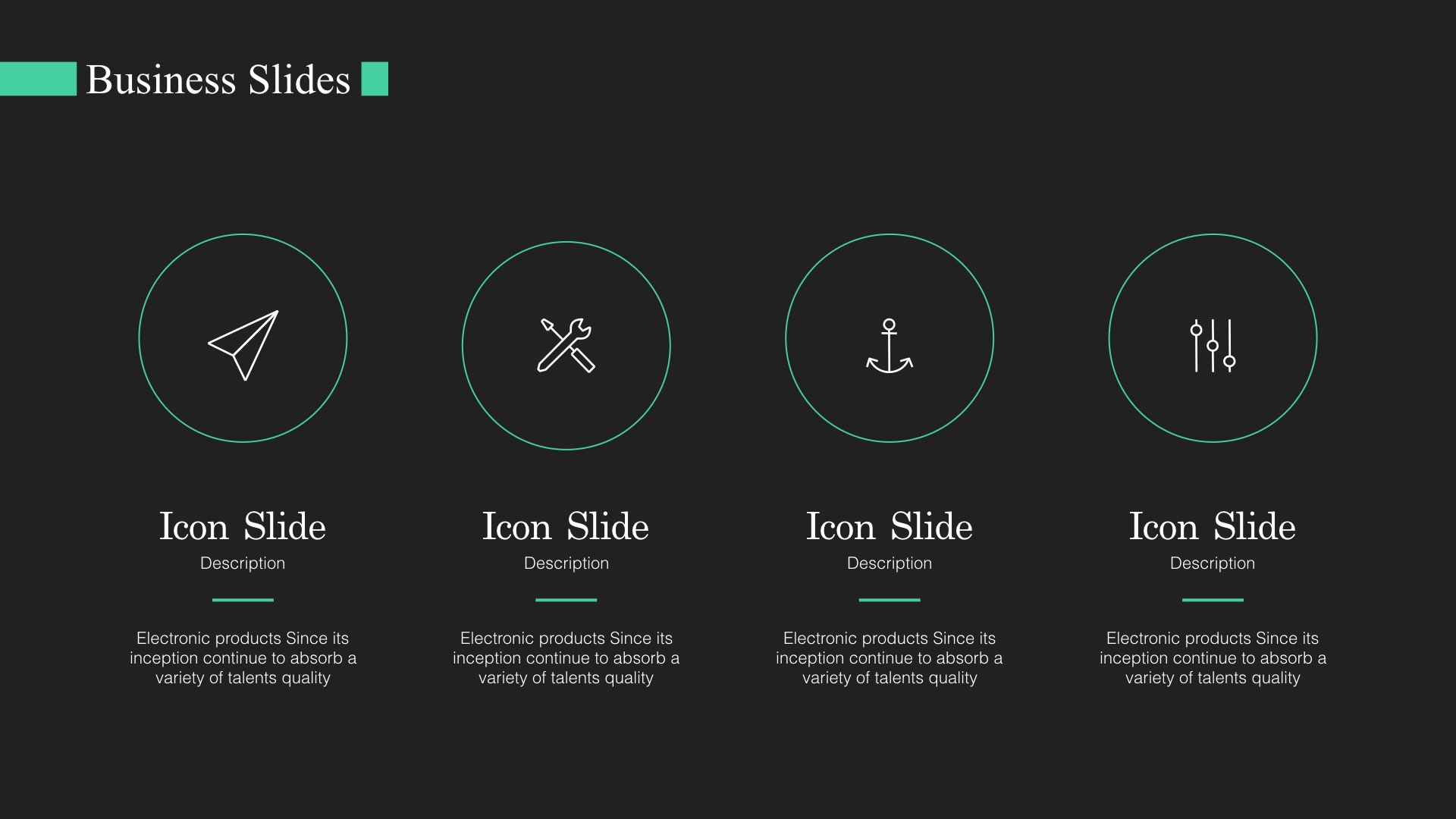 Business Slides

Icon Slide
Description

Electronic products Since its inception continue to absorb a variety of talents quality

Icon Slide
Description

Electronic products Since its inception continue to absorb a variety of talents quality

Icon Slide
Description

Electronic products Since its inception continue to absorb a variety of talents quality

Icon Slide
Description

Electronic products Since its inception continue to absorb a variety of talents quality