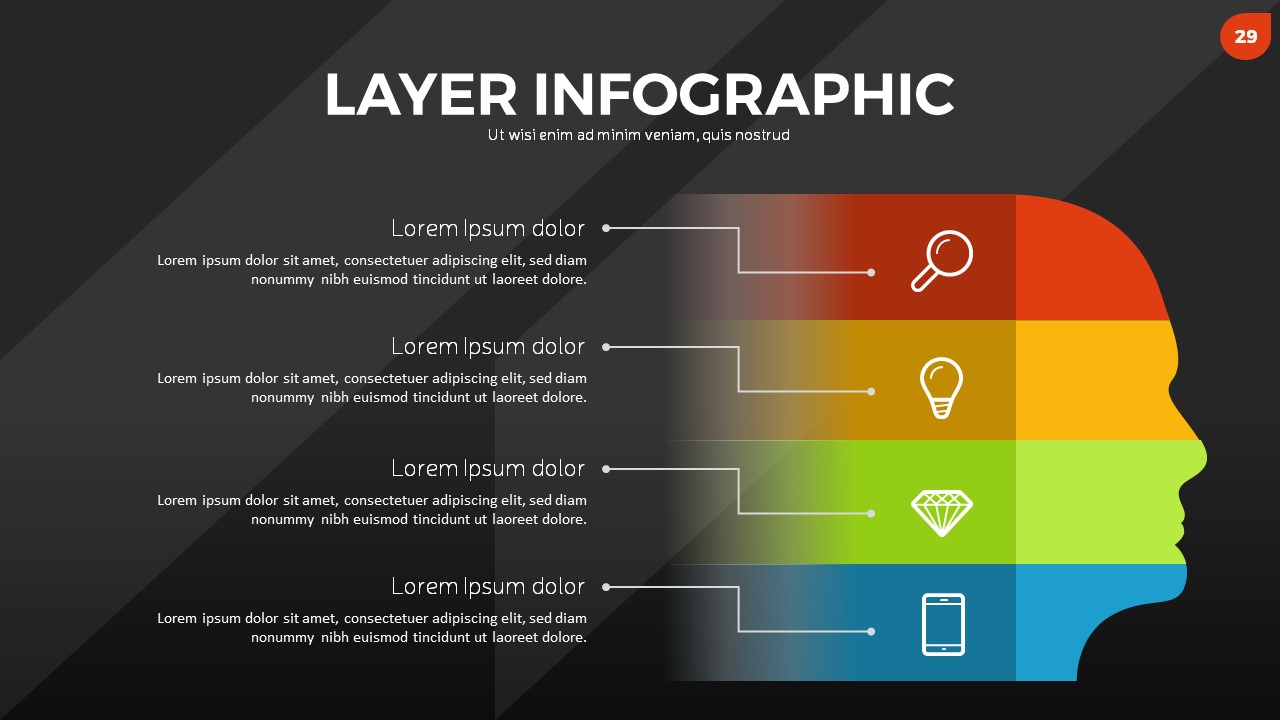 29

LAYER INFOGRAPHIC

Ut wisi enim ad minim veniam, quis nostrud

Lorem Ipsum dolor

Lorem ipsum dolor sit amet, consectetuer adipiscing elit, sed diam nonummy nibh euismod tincidunt ut laoreet dolore.

Lorem Ipsum dolor

Lorem ipsum dolor sit amet, consectetuer adipiscing elit, sed diam nonummy nibh euismod tincidunt ut laoreet dolore.

Lorem Ipsum dolor

Lorem ipsum dolor sit amet, consectetuer adipiscing elit, sed diam nonummy nibh euismod tincidunt ut laoreet dolore.

Lorem Ipsum dolor

Lorem ipsum dolor sit amet, consectetuer adipiscing elit, sed diam nonummy nibh euismod tincidunt ut laoreet dolore.