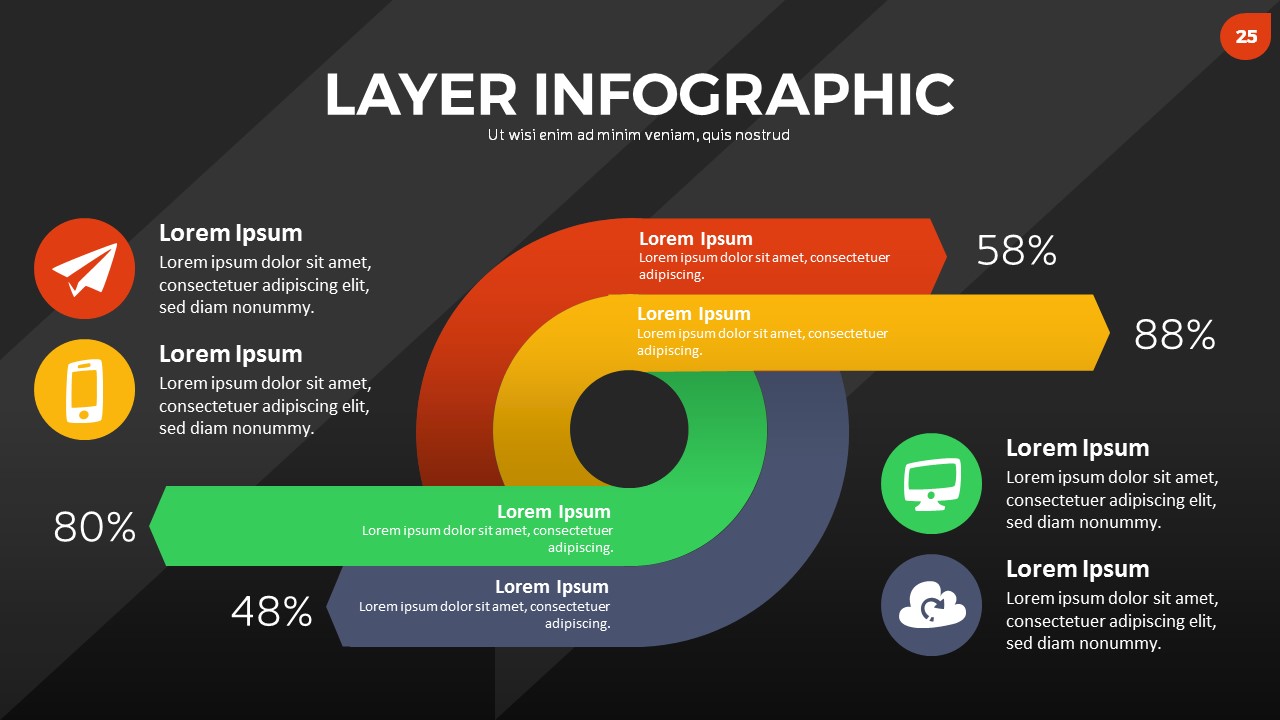 25

LAYER INFOGRAPHIC
Ut wisi enim ad minim veniam, quis nostrud

Lorem Ipsum
Lorem ipsum dolor sit amet, consectetuer adipiscing elit, sed diam nonummy.

Lorem Ipsum
Lorem ipsum dolor sit amet, consectetuer adipiscing elit, sed diam nonummy.

Lorem Ipsum
Lorem ipsum dolor sit amet, consectetuer adipiscing.

58%

Lorem Ipsum
Lorem ipsum dolor sit amet, consectetuer adipiscing.

88%

80%

Lorem Ipsum
Lorem ipsum dolor sit amet, consectetuer adipiscing.

48%

Lorem Ipsum
Lorem ipsum dolor sit amet, consectetuer adipiscing.

Lorem Ipsum
Lorem ipsum dolor sit amet, consectetuer adipiscing elit, sed diam nonummy.

Lorem Ipsum
Lorem ipsum dolor sit amet, consectetuer adipiscing elit, sed diam nonummy.