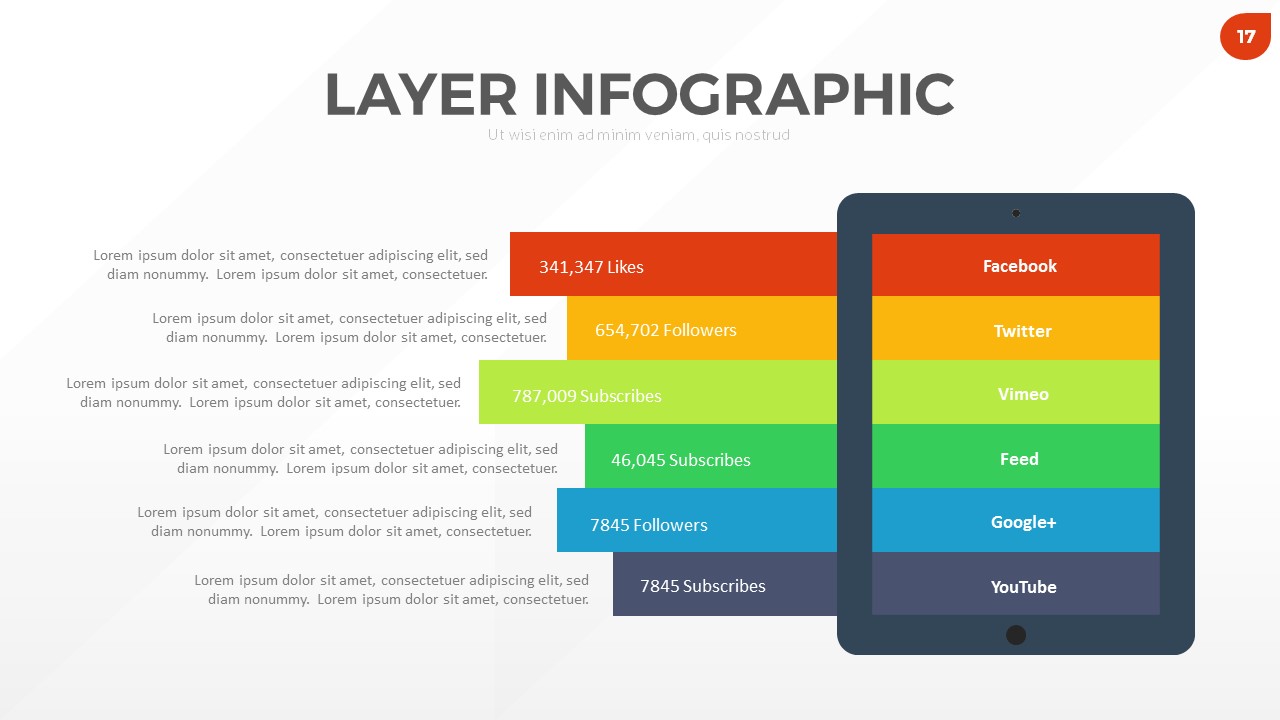 17

LAYER INFOGRAPHIC

Ut wisi enim ad minim veniam, quis nostrud

Lorem ipsum dolor sit amet, consectetuer adipiscing elit, sed diam nonummy. Lorem ipsum dolor sit amet, consectetuer.

341,347 Likes

Facebook

Lorem ipsum dolor sit amet, consectetuer adipiscing elit, sed diam nonummy. Lorem ipsum dolor sit amet, consectetuer.

654,702 Followers

Twitter

Lorem ipsum dolor sit amet, consectetuer adipiscing elit, sed diam nonummy. Lorem ipsum dolor sit amet, consectetuer.

787,009 Subscribes

Vimeo

Lorem ipsum dolor sit amet, consectetuer adipiscing elit, sed diam nonummy. Lorem ipsum dolor sit amet, consectetuer.

46,045 Subscribes

Feed

Lorem ipsum dolor sit amet, consectetuer adipiscing elit, sed diam nonummy. Lorem ipsum dolor sit amet, consectetuer.

7845 Followers

Google+

Lorem ipsum dolor sit amet, consectetuer adipiscing elit, sed diam nonummy. Lorem ipsum dolor sit amet, consectetuer.

7845 Subscribes

YouTube