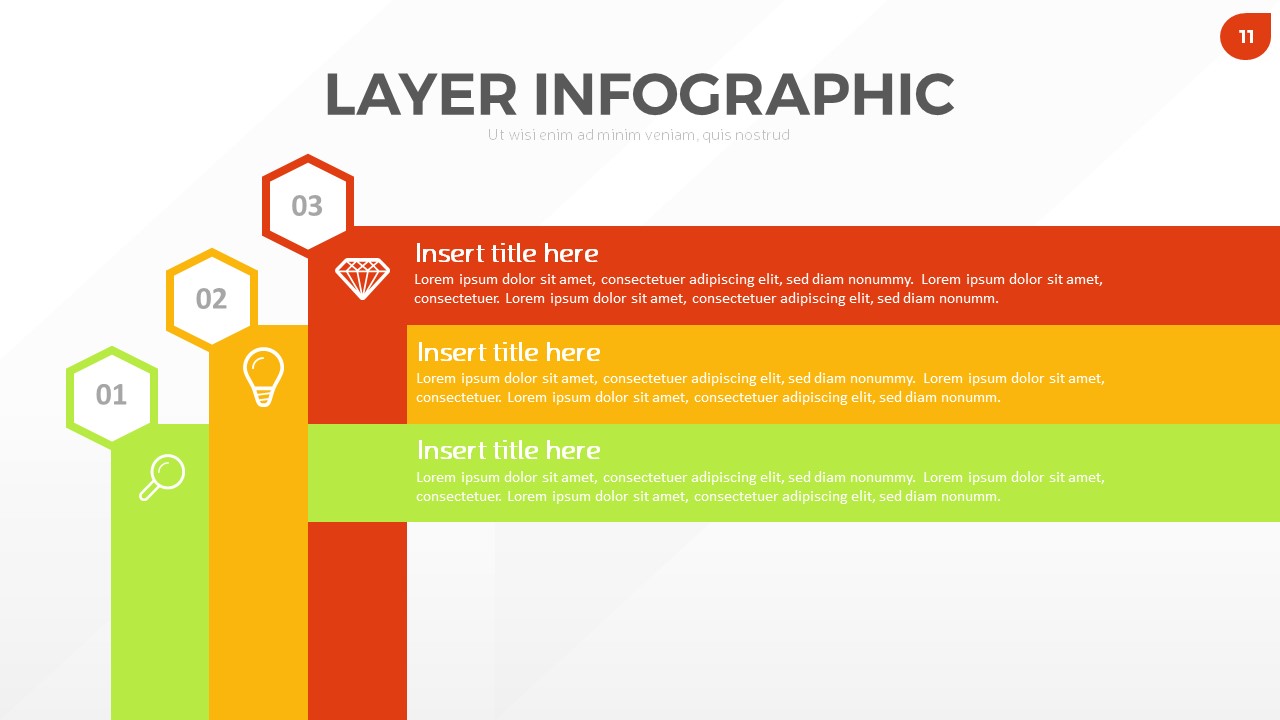 11

LAYER INFOGRAPHIC

Ut wisi enim ad minim veniam, quis nostrud

03

Insert title here

Lorem ipsum dolor sit amet, consectetuer adipiscing elit, sed diam nonummy. Lorem ipsum dolor sit amet, consectetuer. Lorem ipsum dolor sit amet, consectetuer adipiscing elit, sed diam nonumm.

02

Insert title here

Lorem ipsum dolor sit amet, consectetuer adipiscing elit, sed diam nonummy. Lorem ipsum dolor sit amet, consectetuer. Lorem ipsum dolor sit amet, consectetuer adipiscing elit, sed diam nonumm.

01

Insert title here

Lorem ipsum dolor sit amet, consectetuer adipiscing elit, sed diam nonummy. Lorem ipsum dolor sit amet, consectetuer. Lorem ipsum dolor sit amet, consectetuer adipiscing elit, sed diam nonumm.