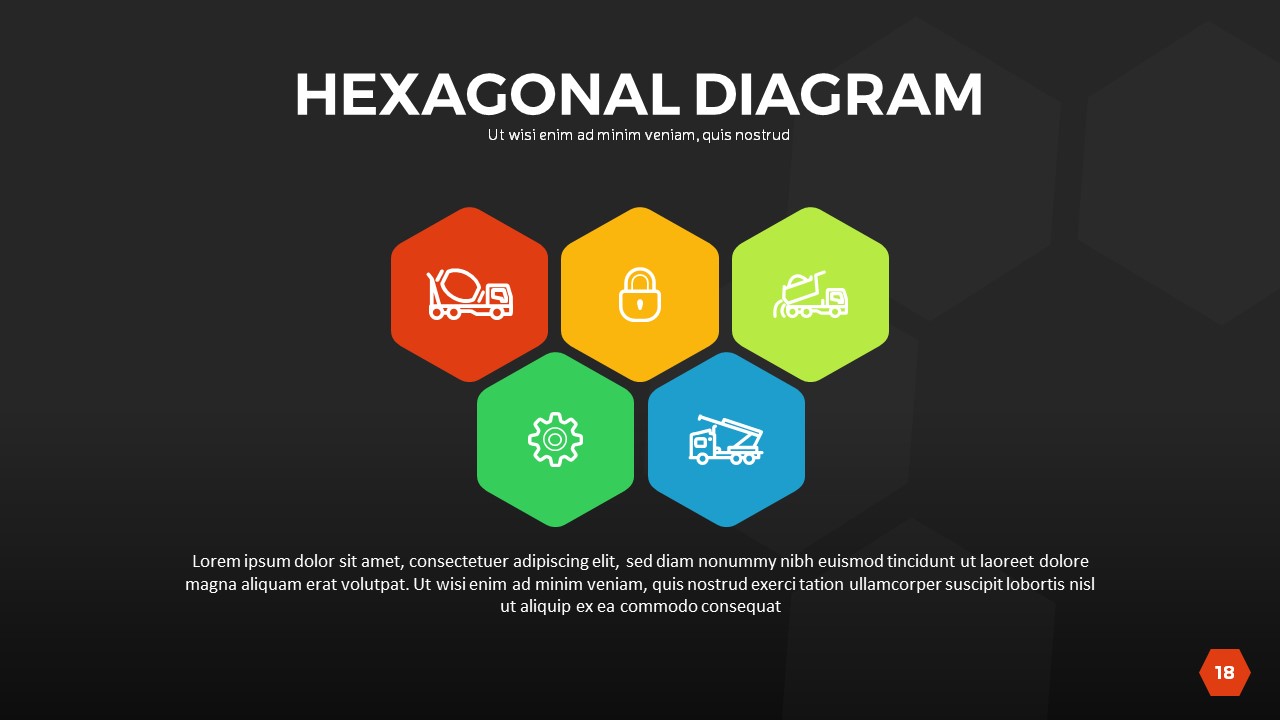 HEXAGONAL DIAGRAM
Ut wisi enim ad minim veniam, quis nostrud

Lorem ipsum dolor sit amet, consectetuer adipiscing elit, sed diam nonummy nibh euismod tincidunt ut laoreet dolore magna aliquam erat volutpat. Ut wisi enim ad minim veniam, quis nostrud exerci tation ullamcorper suscipit lobortis nisl ut aliquip ex ea commodo consequat

18