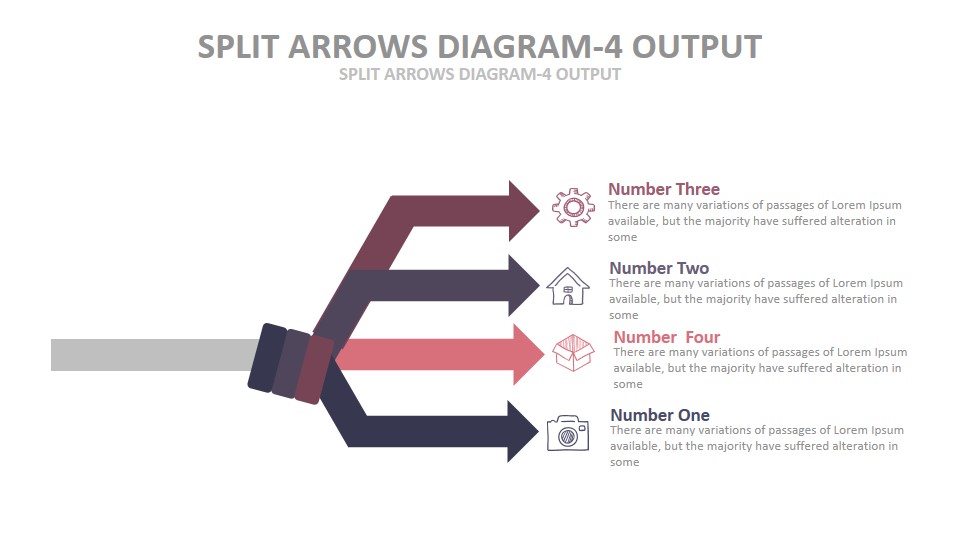 SPLIT ARROWS DIAGRAM-4 OUTPUT
SPLIT ARROWS DIAGRAM-4 OUTPUT

Number Three
There are many variations of passages of Lorem Ipsum available, but the majority have suffered alteration in some

Number Two
There are many variations of passages of Lorem Ipsum available, but the majority have suffered alteration in some

Number  Four
There are many variations of passages of Lorem Ipsum available, but the majority have suffered alteration in some

Number One
There are many variations of passages of Lorem Ipsum available, but the majority have suffered alteration in some