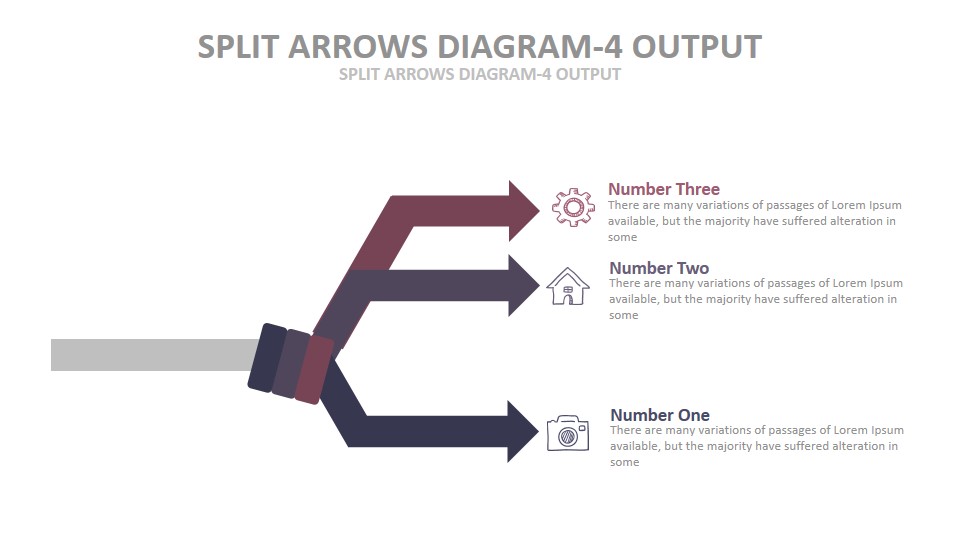 SPLIT ARROWS DIAGRAM-4 OUTPUT
SPLIT ARROWS DIAGRAM-4 OUTPUT

Number Three
There are many variations of passages of Lorem Ipsum available, but the majority have suffered alteration in some

Number Two
There are many variations of passages of Lorem Ipsum available, but the majority have suffered alteration in some

Number One
There are many variations of passages of Lorem Ipsum available, but the majority have suffered alteration in some