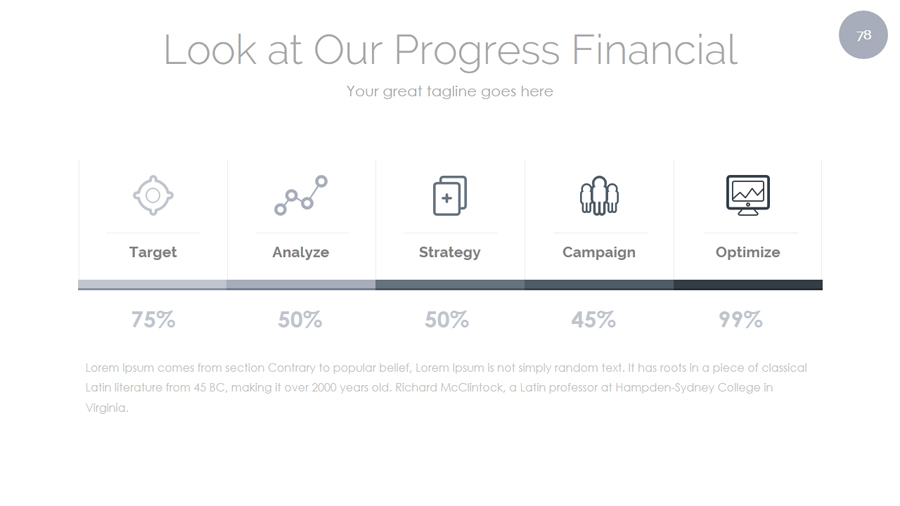 78

Look at Our Progress Financial

Your great tagline goes here

Target

Analyze

Strategy

Campaign

Optimize

75%

50%

50%

45%

99%

Lorem Ipsum comes from section Contrary to popular belief, Lorem Ipsum is not simply random text. It has roots in a piece of classical Latin literature from 45 BC, making it over 2000 years old. Richard McClintock, a Latin professor at Hampden-Sydney College in Virginia.