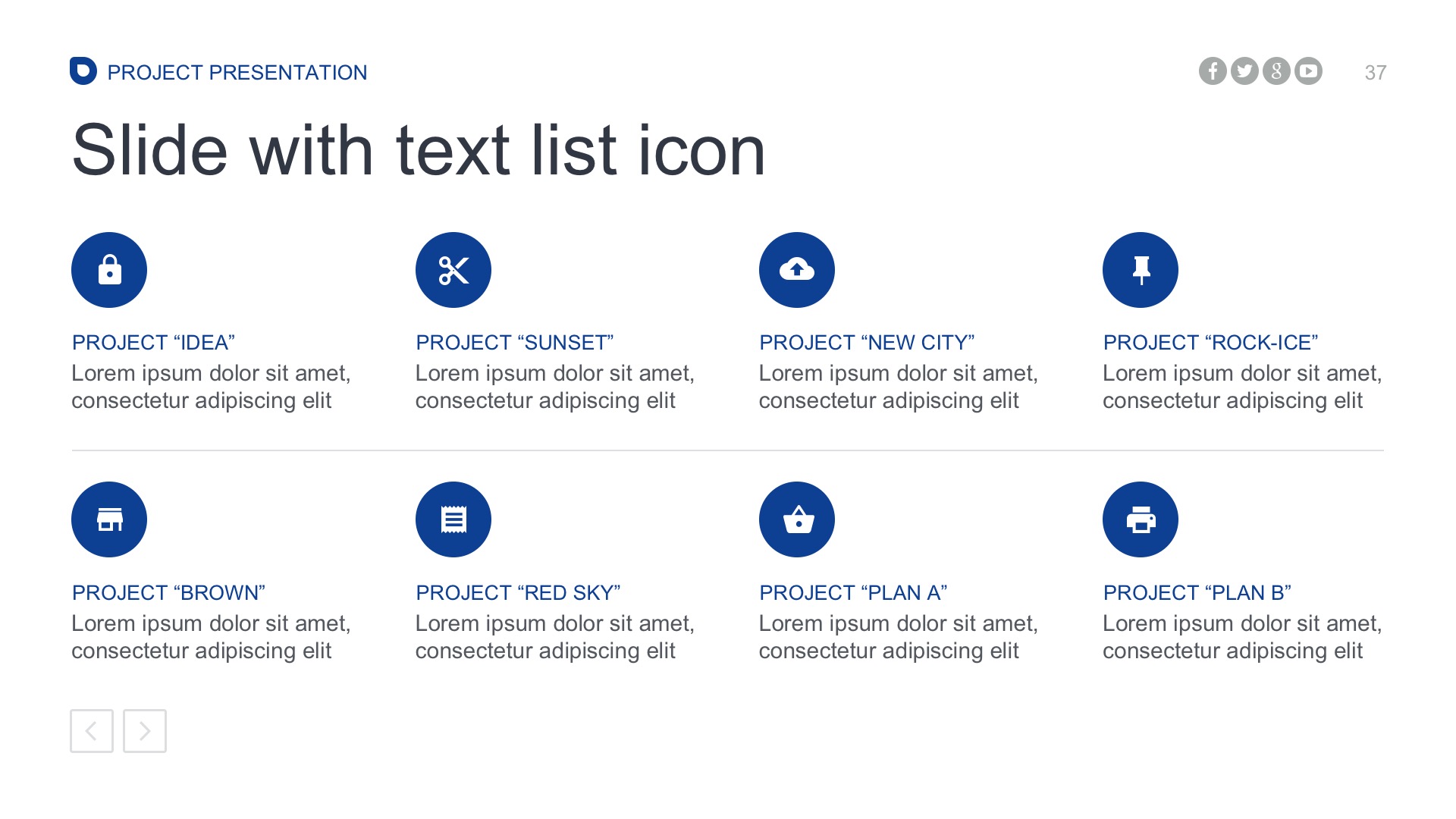 PROJECT PRESENTATION

37

Slide with text list icon

PROJECT "IDEA"
Lorem ipsum dolor sit amet, consectetur adipiscing elit

PROJECT "SUNSET"
Lorem ipsum dolor sit amet, consectetur adipiscing elit

PROJECT "NEW CITY"
Lorem ipsum dolor sit amet, consectetur adipiscing elit

PROJECT "ROCK-ICE"
Lorem ipsum dolor sit amet, consectetur adipiscing elit

PROJECT "BROWN"
Lorem ipsum dolor sit amet, consectetur adipiscing elit

PROJECT "RED SKY"
Lorem ipsum dolor sit amet, consectetur adipiscing elit

PROJECT "PLAN A"
Lorem ipsum dolor sit amet, consectetur adipiscing elit

PROJECT "PLAN B"
Lorem ipsum dolor sit amet, consectetur adipiscing elit