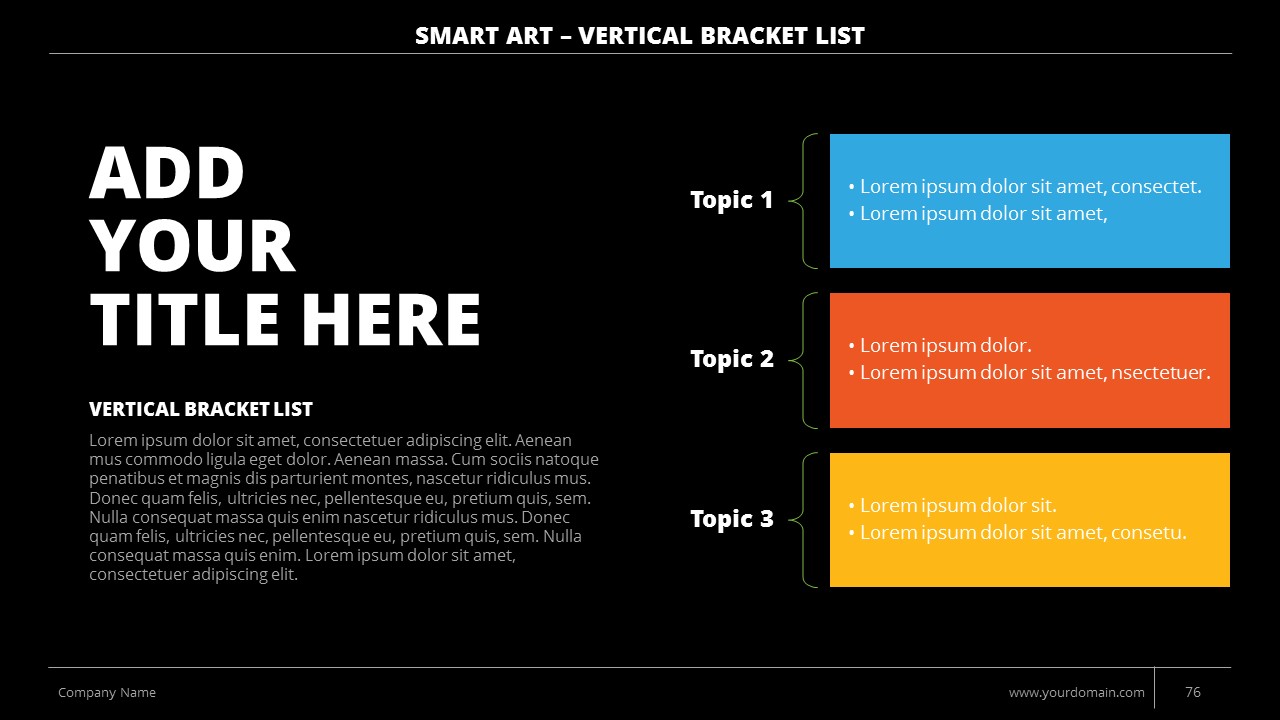 SMART ART – VERTICAL BRACKET LIST

ADD YOUR TITLE HERE

VERTICAL BRACKET LIST

Lorem ipsum dolor sit amet, consectetuer adipiscing elit. Aenean mus commodo ligula eget dolor. Aenean massa. Cum sociis natoque penatibus et magnis dis parturient montes, nascetur ridiculus mus. Donec quam felis, ultricies nec, pellentesque eu, pretium quis, sem. Nulla consequat massa quis enim nascetur ridiculus mus. Donec quam felis, ultricies nec, pellentesque eu, pretium quis, sem. Nulla consequat massa quis enim. Lorem ipsum dolor sit amet, consectetuer adipiscing elit.

Topic 1
• Lorem ipsum dolor sit amet, consectet.
• Lorem ipsum dolor sit amet,

Topic 2
• Lorem ipsum dolor.
• Lorem ipsum dolor sit amet, nsectetuer.

Topic 3
• Lorem ipsum dolor sit.
• Lorem ipsum dolor sit amet, consetu.

Company Name

www.yourdomain.com

76