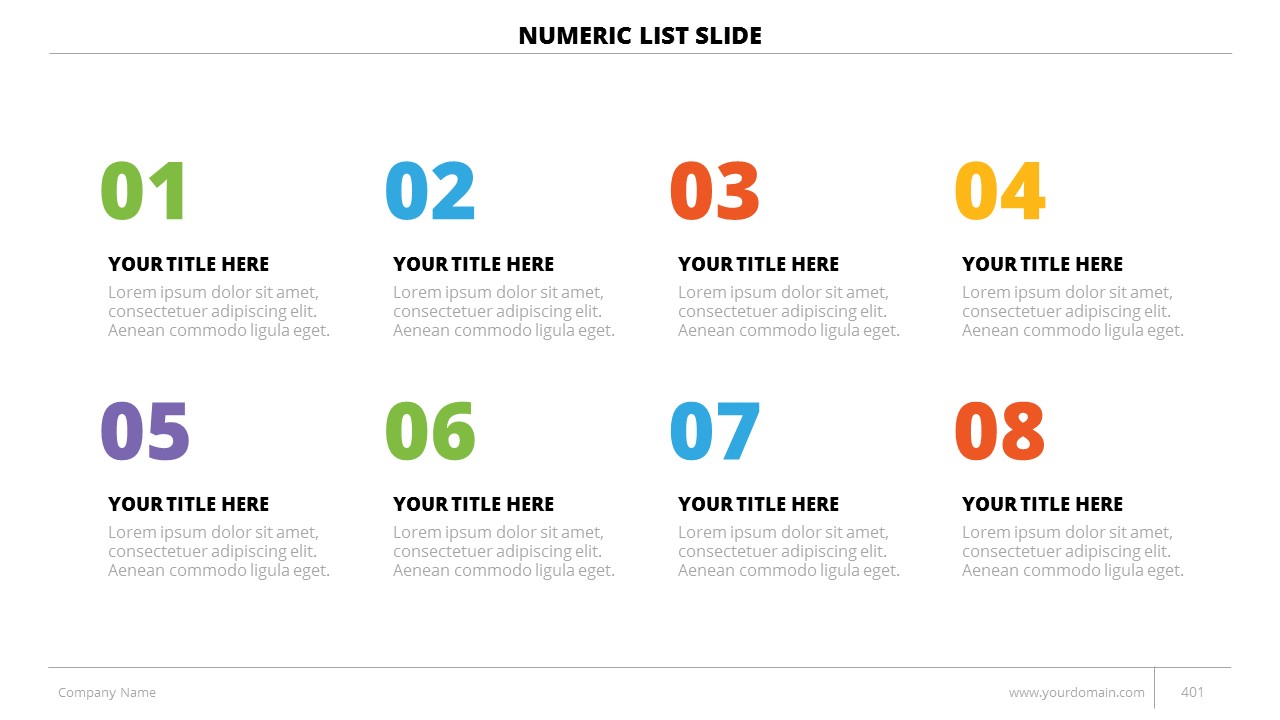 NUMERIC LIST SLIDE

01

YOUR TITLE HERE

Lorem ipsum dolor sit amet, consectetuer adipiscing elit. Aenean commodo ligula eget.

02

YOUR TITLE HERE

Lorem ipsum dolor sit amet, consectetuer adipiscing elit. Aenean commodo ligula eget.

03

YOUR TITLE HERE

Lorem ipsum dolor sit amet, consectetuer adipiscing elit. Aenean commodo ligula eget.

04

YOUR TITLE HERE

Lorem ipsum dolor sit amet, consectetuer adipiscing elit. Aenean commodo ligula eget.

05

YOUR TITLE HERE

Lorem ipsum dolor sit amet, consectetuer adipiscing elit. Aenean commodo ligula eget.

06

YOUR TITLE HERE

Lorem ipsum dolor sit amet, consectetuer adipiscing elit. Aenean commodo ligula eget.

07

YOUR TITLE HERE

Lorem ipsum dolor sit amet, consectetuer adipiscing elit. Aenean commodo ligula eget.

08

YOUR TITLE HERE

Lorem ipsum dolor sit amet, consectetuer adipiscing elit. Aenean commodo ligula eget.

Company Name

www.yourdomain.com

401