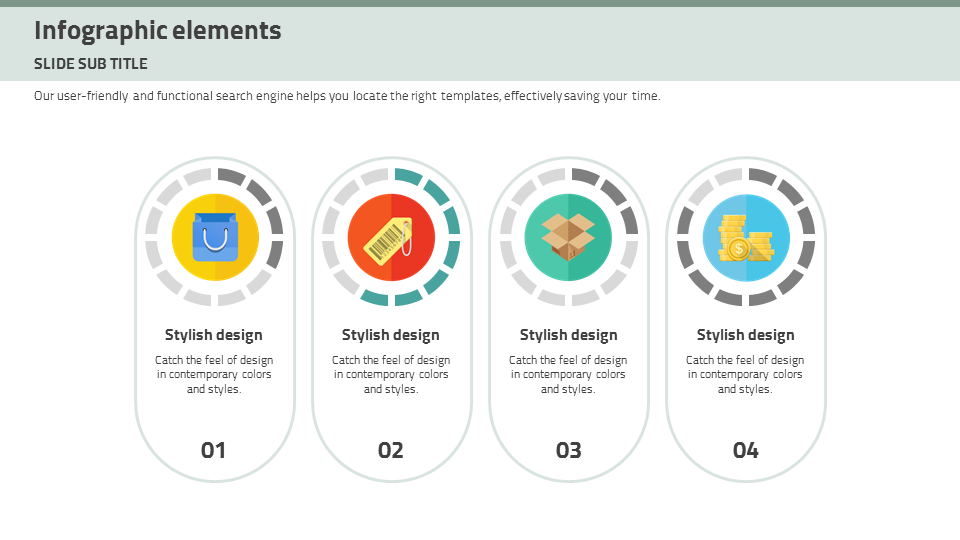 Infographic elements

SLIDE SUB TITLE

Our user-friendly and functional search engine helps you locate the right templates, effectively saving your time.

Stylish design

Catch the feel of design in contemporary colors and styles.

01

Stylish design

Catch the feel of design in contemporary colors and styles.

02

Stylish design

Catch the feel of design in contemporary colors and styles.

03

Stylish design

Catch the feel of design in contemporary colors and styles.

04