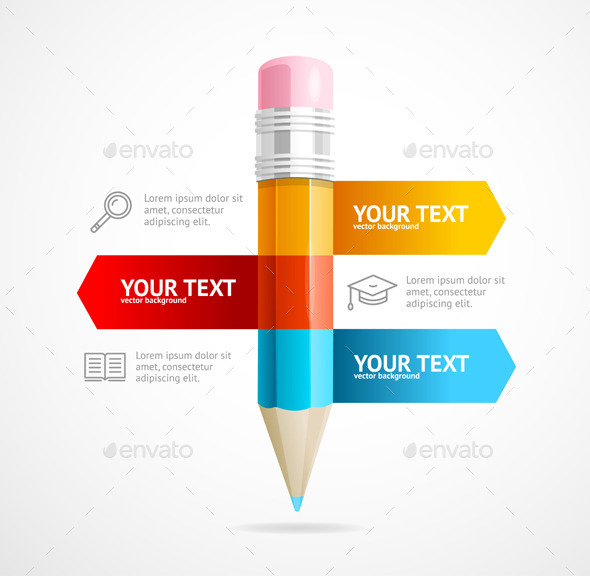 envato

envato

Lorem ipsum dolor sit amet, consectetur adipiscing elit.

YOUR TEXT
vector background

YOUR TEXT
vector background

Lorem ipsum dolor sit amet, consectetur adipiscing elit.

Lorem ipsum dolor sit amet, consectetur adipiscing elit.

YOUR TEXT
vector background

envato

envato