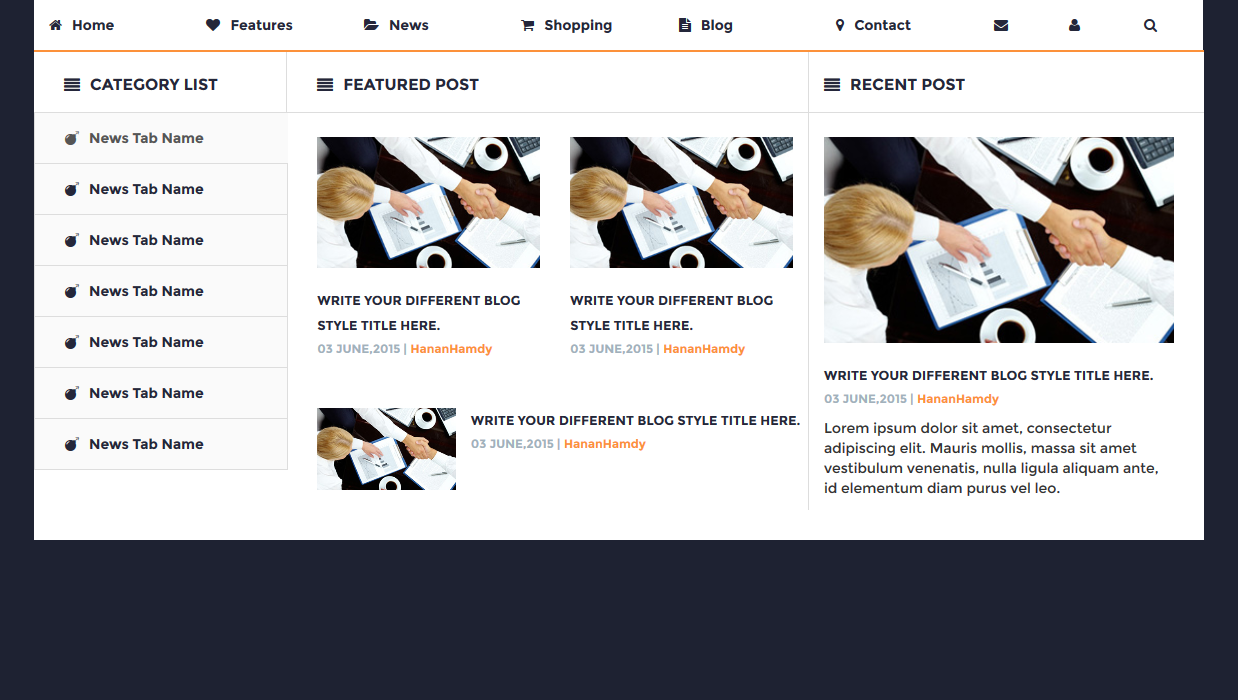 Home Features News Shopping Blog Contact

CATEGORY LIST

News Tab Name

News Tab Name

News Tab Name

News Tab Name

News Tab Name

News Tab Name

News Tab Name

FEATURED POST

WRITE YOUR DIFFERENT BLOG STYLE TITLE HERE.
03 JUNE,2015 | HananHamdy

WRITE YOUR DIFFERENT BLOG STYLE TITLE HERE.
03 JUNE,2015 | HananHamdy

WRITE YOUR DIFFERENT BLOG STYLE TITLE HERE.
03 JUNE,2015 | HananHamdy

RECENT POST

WRITE YOUR DIFFERENT BLOG STYLE TITLE HERE.
03 JUNE,2015 | HananHamdy

Lorem ipsum dolor sit amet, consectetur adipiscing elit. Mauris mollis, massa sit amet vestibulum venenatis, nulla ligula aliquam ante, id elementum diam purus vel leo.