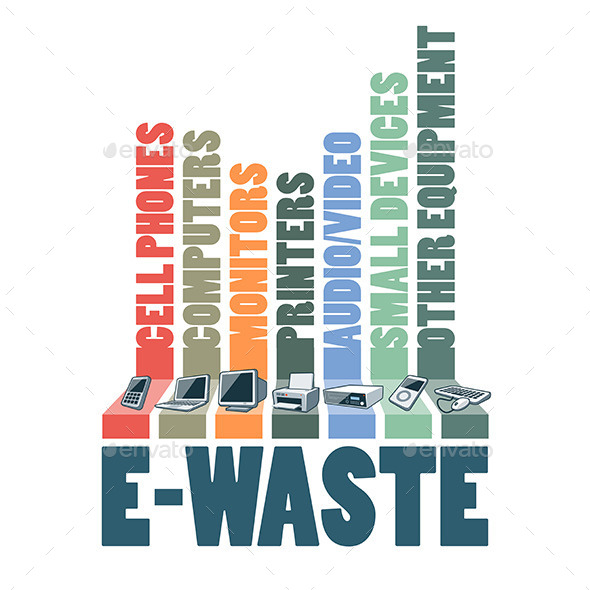 CELL PHONES
COMPUTERS
MONITORS
PRINTERS
AUDIO/VIDEO
SMALL DEVICES
OTHER EQUIPMENT

envato
envato
envato
envato

E-WASTE