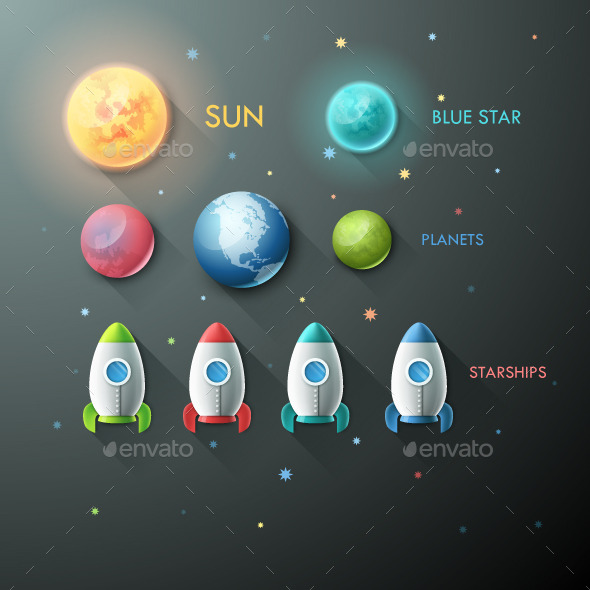 SUN

BLUE STAR

envato

envato

PLANETS

STARSHIPS

envato

envato