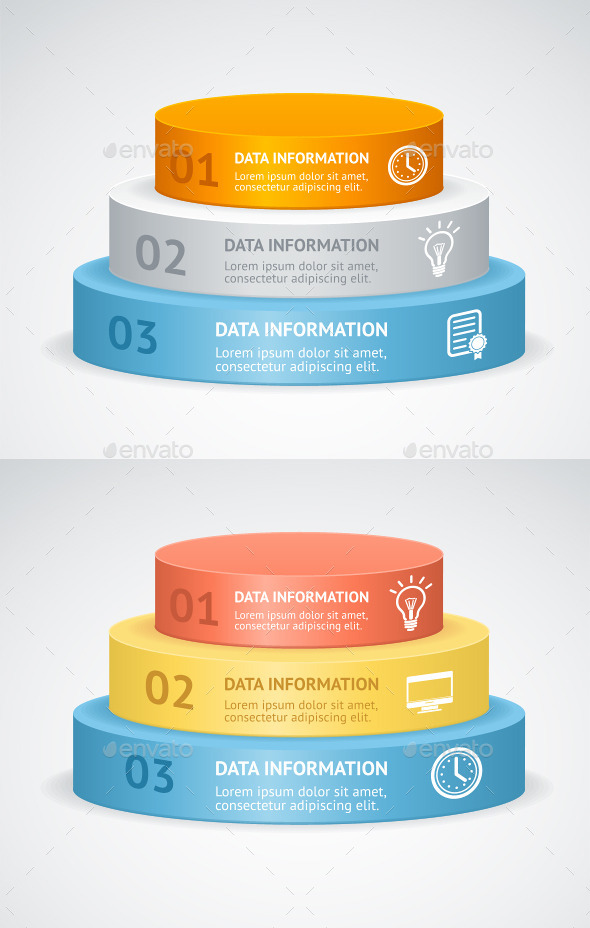 envato envato

01 DATA INFORMATION
Lorem ipsum dolor sit amet, consectetur adipiscing elit.

02 DATA INFORMATION
Lorem ipsum dolor sit amet, consectetur adipiscing elit.

03 DATA INFORMATION
Lorem ipsum dolor sit amet, consectetur adipiscing elit.

envato envato

01 DATA INFORMATION
Lorem ipsum dolor sit amet, consectetur adipiscing elit.

02 DATA INFORMATION
Lorem ipsum dolor sit amet, consectetur adipiscing elit.

envato envato

03 DATA INFORMATION
Lorem ipsum dolor sit amet, consectetur adipiscing elit.