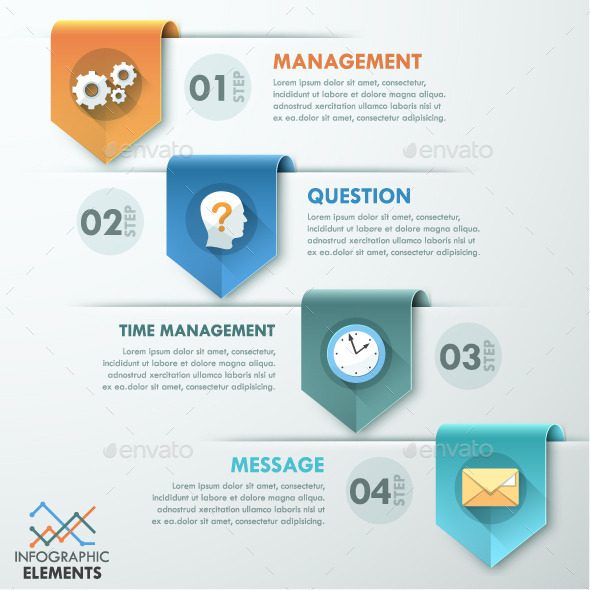 01 STEP

MANAGEMENT

Lorem ipsum dolor sit amet, consectetur, incididunt ut labore et dolore magna aliqua. adnostrud xercitation ullamco laboris nisi ut ex ea.dolor sit amet, consectetur adipisicing.

envato envato

02 STEP

QUESTION

Lorem ipsum dolor sit amet, consectetur, incididunt ut labore et dolore magna aliqua. adnostrud xercitation ullamco laboris nisi ut ex ea.dolor sit amet, consectetur adipisicing.

TIME MANAGEMENT

Lorem ipsum dolor sit amet, consectetur, incididunt ut labore et dolore magna aliqua. adnostrud xercitation ullamco laboris nisi ut ex ea.dolor sit amet, consectetur adipisicing.

03 STEP

envato envato

MESSAGE

Lorem ipsum dolor sit amet, consectetur, incididunt ut labore et dolore magna aliqua. adnostrud xercitation ullamco laboris nisi ut ex ea.dolor sit amet, consectetur adipisicing.

04 STEP

INFOGRAPHIC ELEMENTS