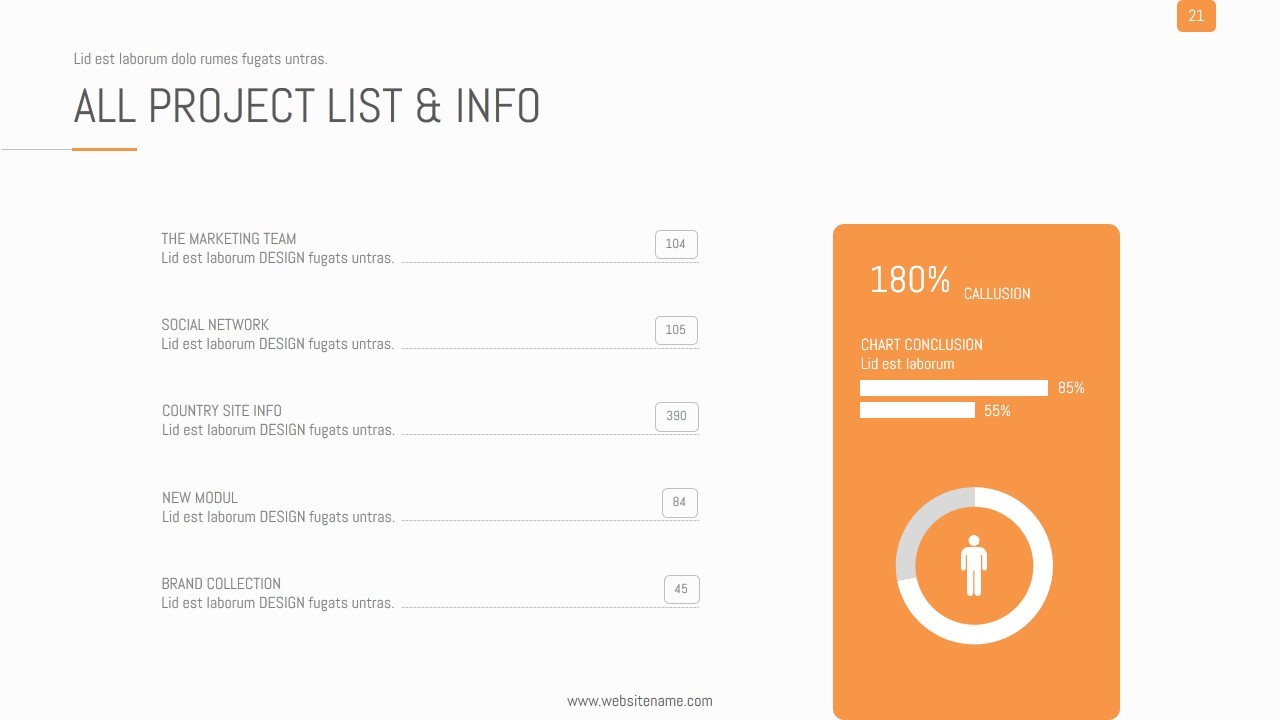 21

Lid est laborum dolo rumes fugats untras.

ALL PROJECT LIST & INFO

THE MARKETING TEAM
Lid est laborum DESIGN fugats untras.
104

SOCIAL NETWORK
Lid est laborum DESIGN fugats untras.
105

COUNTRY SITE INFO
Lid est laborum DESIGN fugats untras.
390

NEW MODUL
Lid est laborum DESIGN fugats untras.
84

BRAND COLLECTION
Lid est laborum DESIGN fugats untras.
45

180% CALLUSION

CHART CONCLUSION
Lid est laborum

85%

55%

www.websitename.com