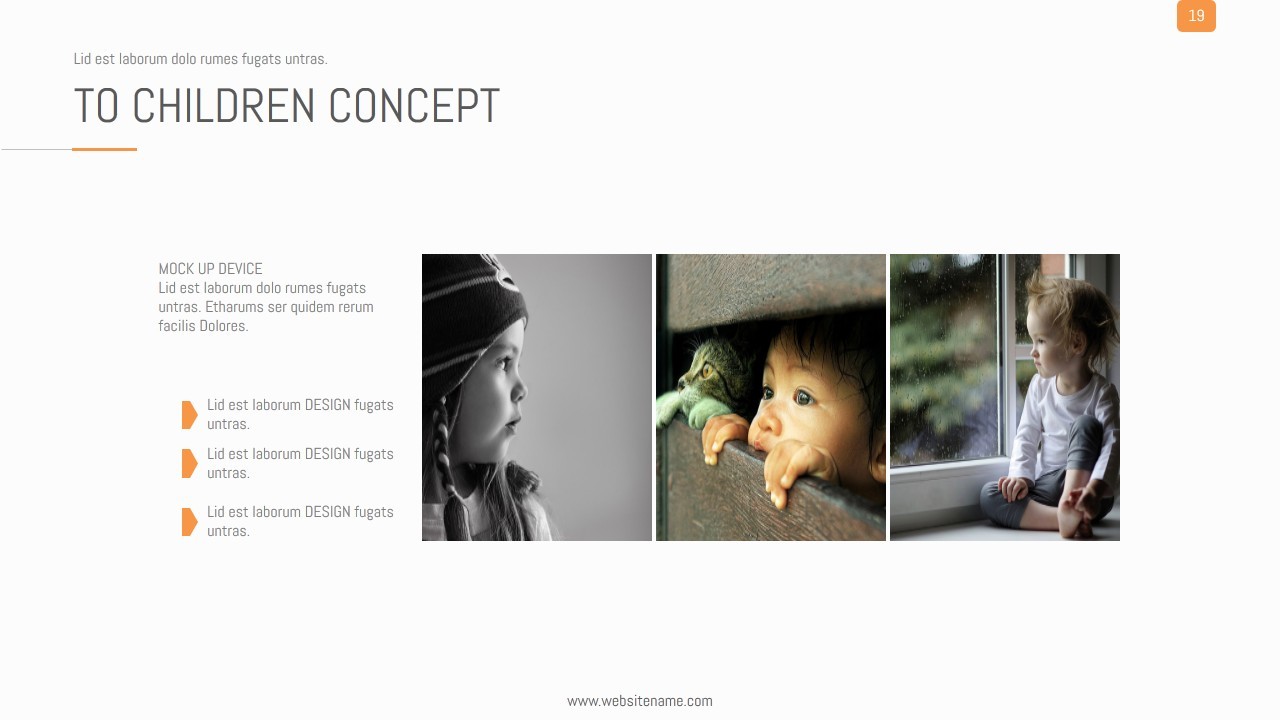 19

Lid est laborum dolo rumes fugats untras.

TO CHILDREN CONCEPT

MOCK UP DEVICE
Lid est laborum dolo rumes fugats untras. Etharums ser quidem rerum facilis Dolores.

Lid est laborum DESIGN fugats untras.

Lid est laborum DESIGN fugats untras.

Lid est laborum DESIGN fugats untras.

www.websitename.com