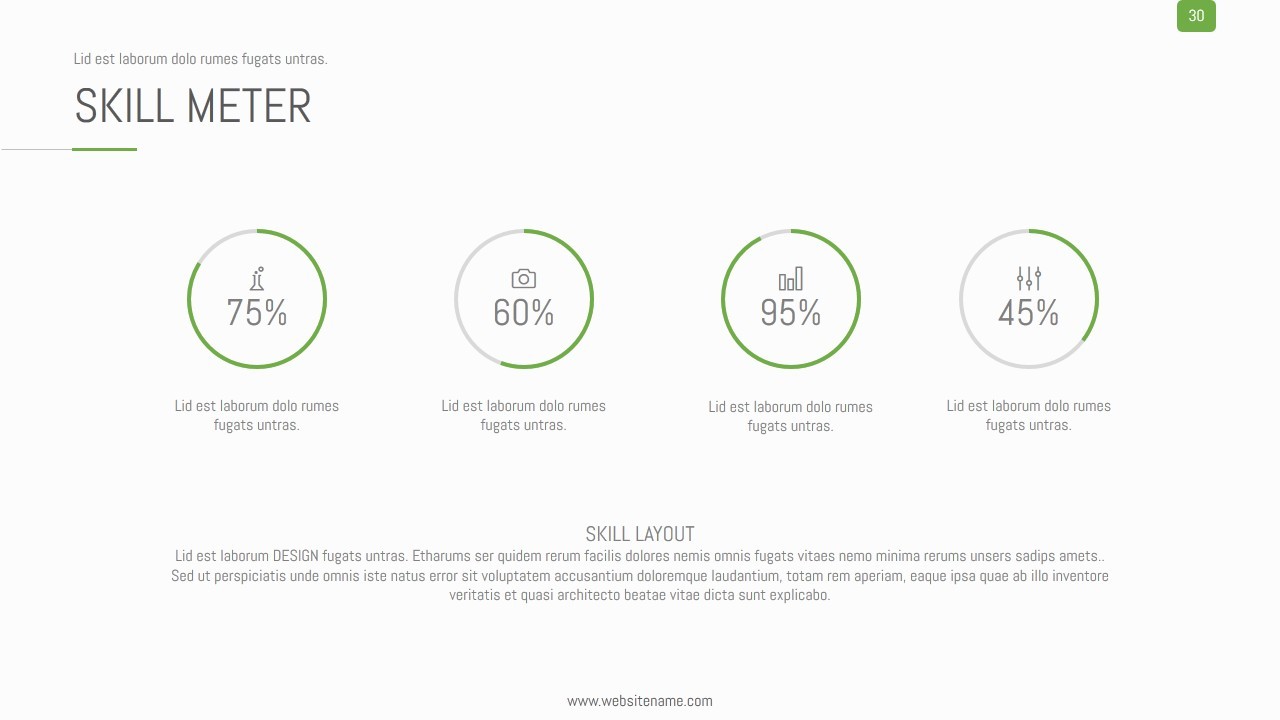 30

Lid est laborum dolo rumes fugats untras.

SKILL METER

75%

Lid est laborum dolo rumes fugats untras.

60%

Lid est laborum dolo rumes fugats untras.

95%

Lid est laborum dolo rumes fugats untras.

45%

Lid est laborum dolo rumes fugats untras.

SKILL LAYOUT

Lid est laborum DESIGN fugats untras. Etharums ser quidem rerum facilis dolores nemis omnis fugats vitaes nemo minima rerums unsers sadips amets.. Sed ut perspiciatis unde omnis iste natus error sit voluptatem accusantium doloremque laudantium, totam rem aperiam, eaque ipsa quae ab illo inventore veritatis et quasi architecto beatae vitae dicta sunt explicabo.

www.websitename.com