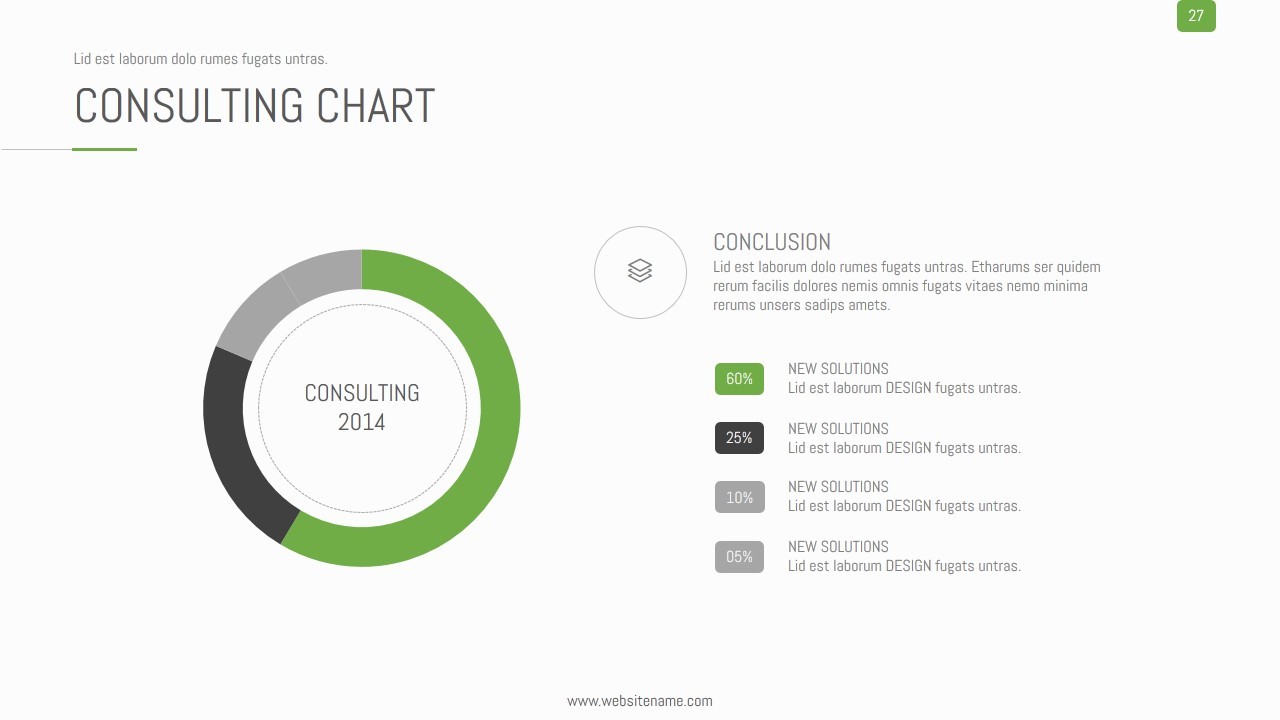 27

Lid est laborum dolo rumes fugats untras.

CONSULTING CHART

CONSULTING
2014

CONCLUSION
Lid est laborum dolo rumes fugats untras. Etharums ser quidem rerum facilis dolores nemis omnis fugats vitaes nemo minima rerums unsers sadips amets.

60%
NEW SOLUTIONS
Lid est laborum DESIGN fugats untras.

25%
NEW SOLUTIONS
Lid est laborum DESIGN fugats untras.

10%
NEW SOLUTIONS
Lid est laborum DESIGN fugats untras.

05%
NEW SOLUTIONS
Lid est laborum DESIGN fugats untras.

www.websitename.com