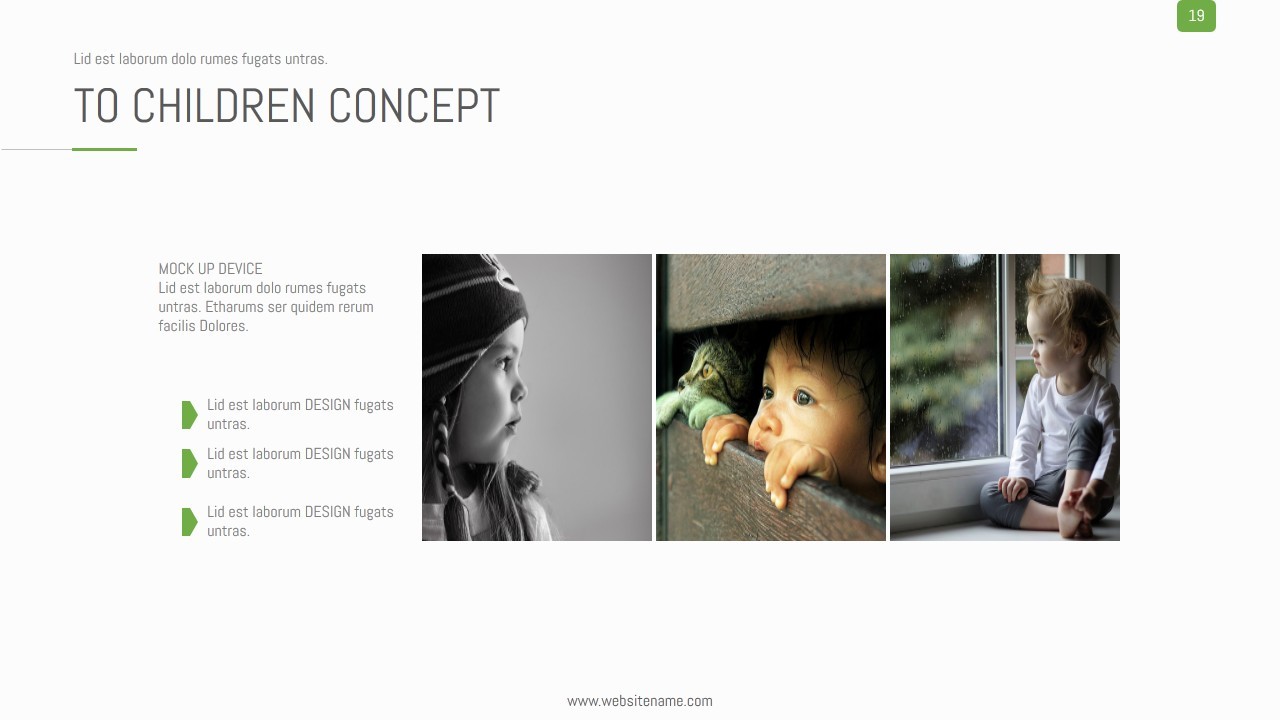 19

Lid est laborum dolo rumes fugats untras.

TO CHILDREN CONCEPT

MOCK UP DEVICE
Lid est laborum dolo rumes fugats untras. Etharums ser quidem rerum facilis Dolores.

Lid est laborum DESIGN fugats untras.

Lid est laborum DESIGN fugats untras.

Lid est laborum DESIGN fugats untras.

www.websitename.com