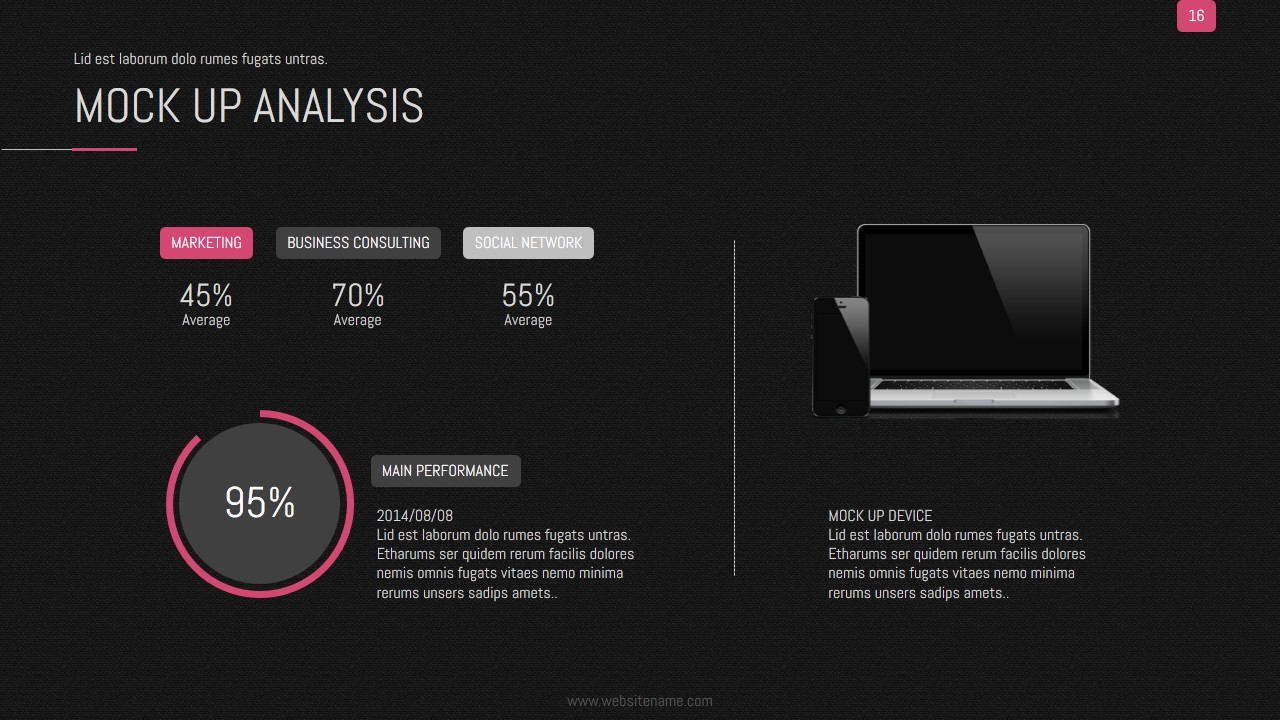 16

Lid est laborum dolo rumes fugats untras.

MOCK UP ANALYSIS

MARKETING
45%
Average

BUSINESS CONSULTING
70%
Average

SOCIAL NETWORK
55%
Average

95%

MAIN PERFORMANCE

2014/08/08
Lid est laborum dolo rumes fugats untras. Etharums ser quidem rerum facilis dolores nemis omnis fugats vitaes nemo minima rerums unsers sadips amets..

MOCK UP DEVICE
Lid est laborum dolo rumes fugats untras. Etharums ser quidem rerum facilis dolores nemis omnis fugats vitaes nemo minima rerums unsers sadips amets..

www.websitename.com