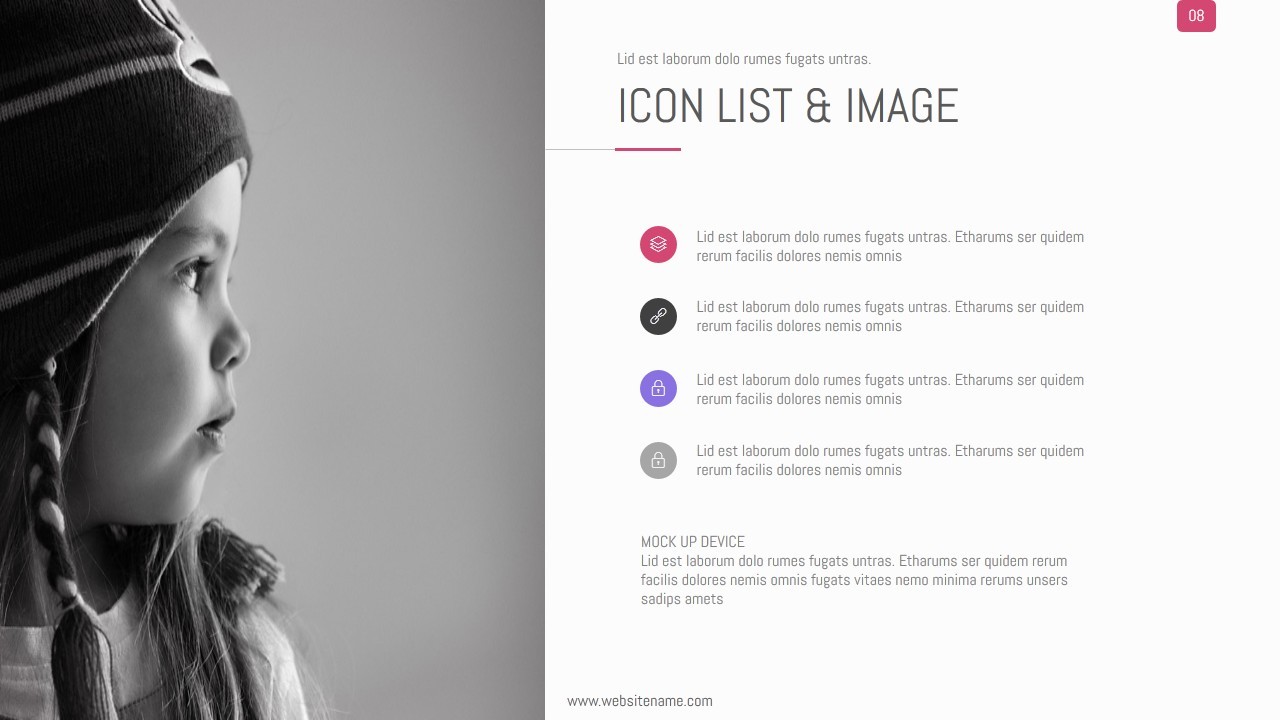 08

Lid est laborum dolo rumes fugats untras.

ICON LIST & IMAGE

Lid est laborum dolo rumes fugats untras. Etharums ser quidem rerum facilis dolores nemis omnis

Lid est laborum dolo rumes fugats untras. Etharums ser quidem rerum facilis dolores nemis omnis

Lid est laborum dolo rumes fugats untras. Etharums ser quidem rerum facilis dolores nemis omnis

Lid est laborum dolo rumes fugats untras. Etharums ser quidem rerum facilis dolores nemis omnis

MOCK UP DEVICE
Lid est laborum dolo rumes fugats untras. Etharums ser quidem rerum facilis dolores nemis omnis fugats vitaes nemo minima rerums unsers sadips amets

www.websitename.com