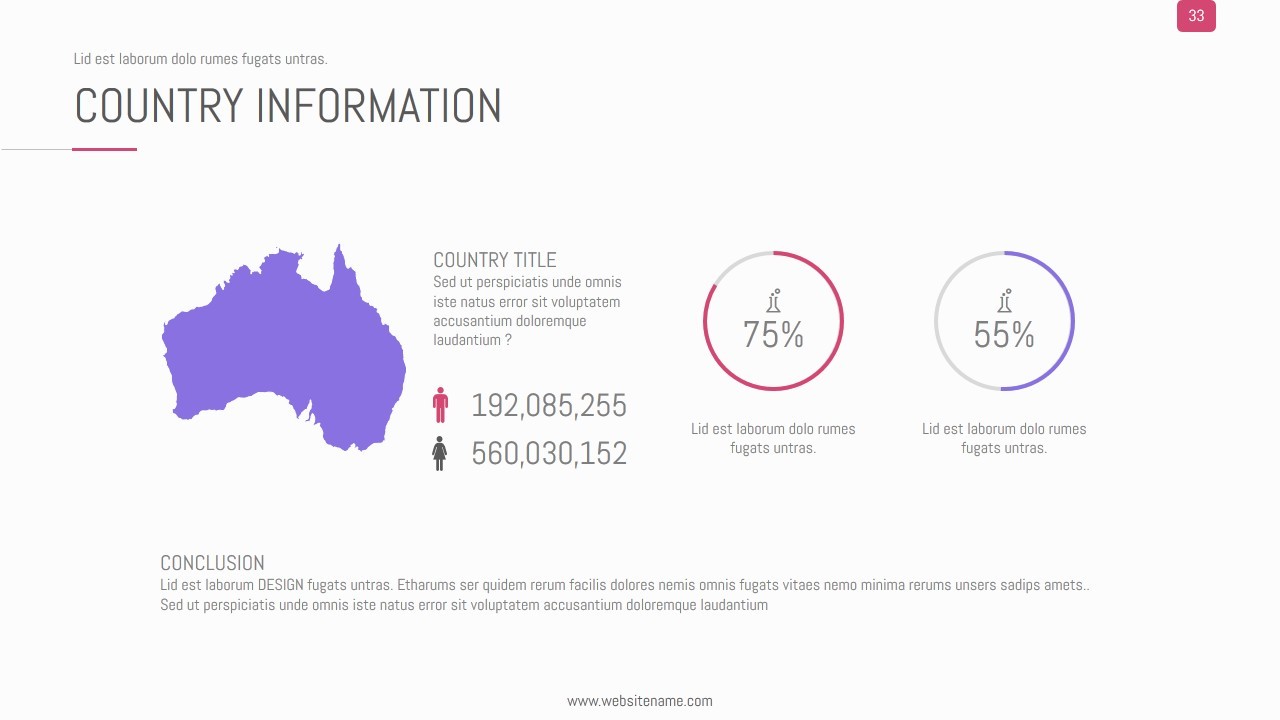 33

Lid est laborum dolo rumes fugats untras.

COUNTRY INFORMATION

COUNTRY TITLE

Sed ut perspiciatis unde omnis iste natus error sit voluptatem accusantium doloremque laudantium ?

192,085,255

560,030,152

75%

Lid est laborum dolo rumes fugats untras.

55%

Lid est laborum dolo rumes fugats untras.

CONCLUSION

Lid est laborum DESIGN fugats untras. Etharums ser quidem rerum facilis dolores nemis omnis fugats vitaes nemo minima rerums unsers sadips amets.. Sed ut perspiciatis unde omnis iste natus error sit voluptatem accusantium doloremque laudantium

www.websitename.com