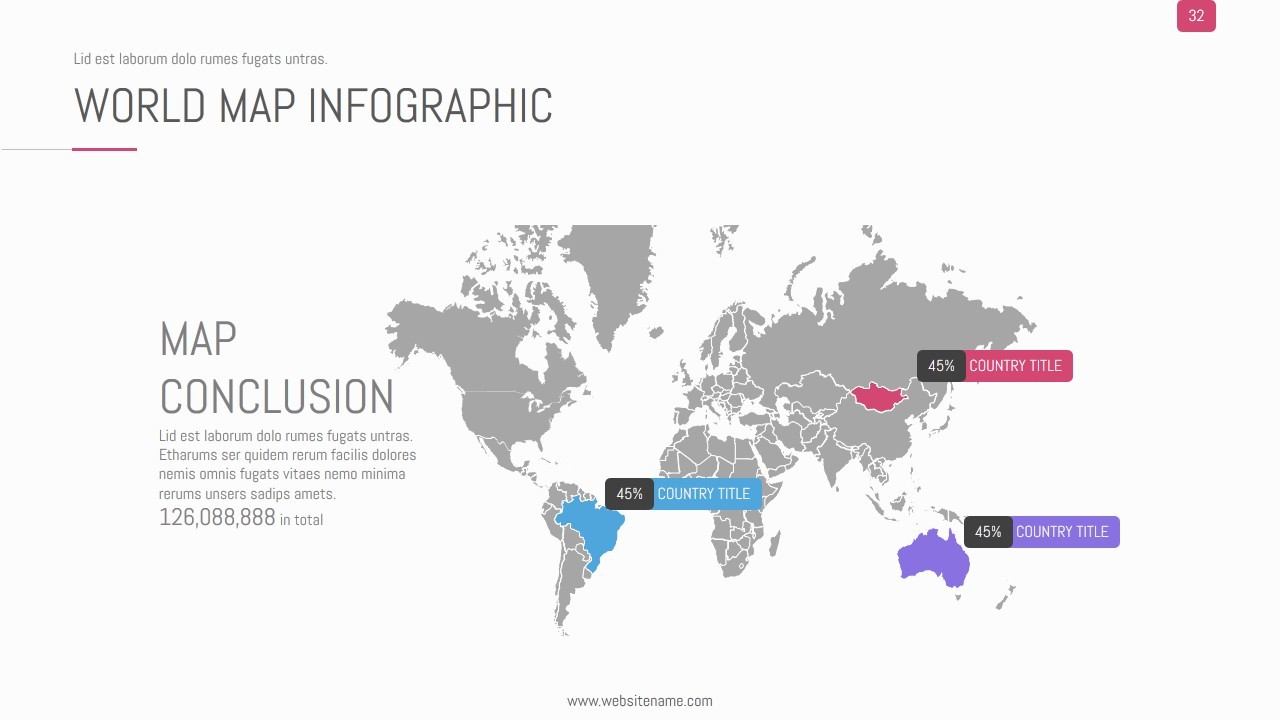 32

Lid est laborum dolo rumes fugats untras.

WORLD MAP INFOGRAPHIC

MAP CONCLUSION

Lid est laborum dolo rumes fugats untras. Etharums ser quidem rerum facilis dolores nemis omnis fugats vitaes nemo minima rerums unsers sadips amets.

126,088,888 in total

45% COUNTRY TITLE

45% COUNTRY TITLE

45% COUNTRY TITLE

www.websitename.com