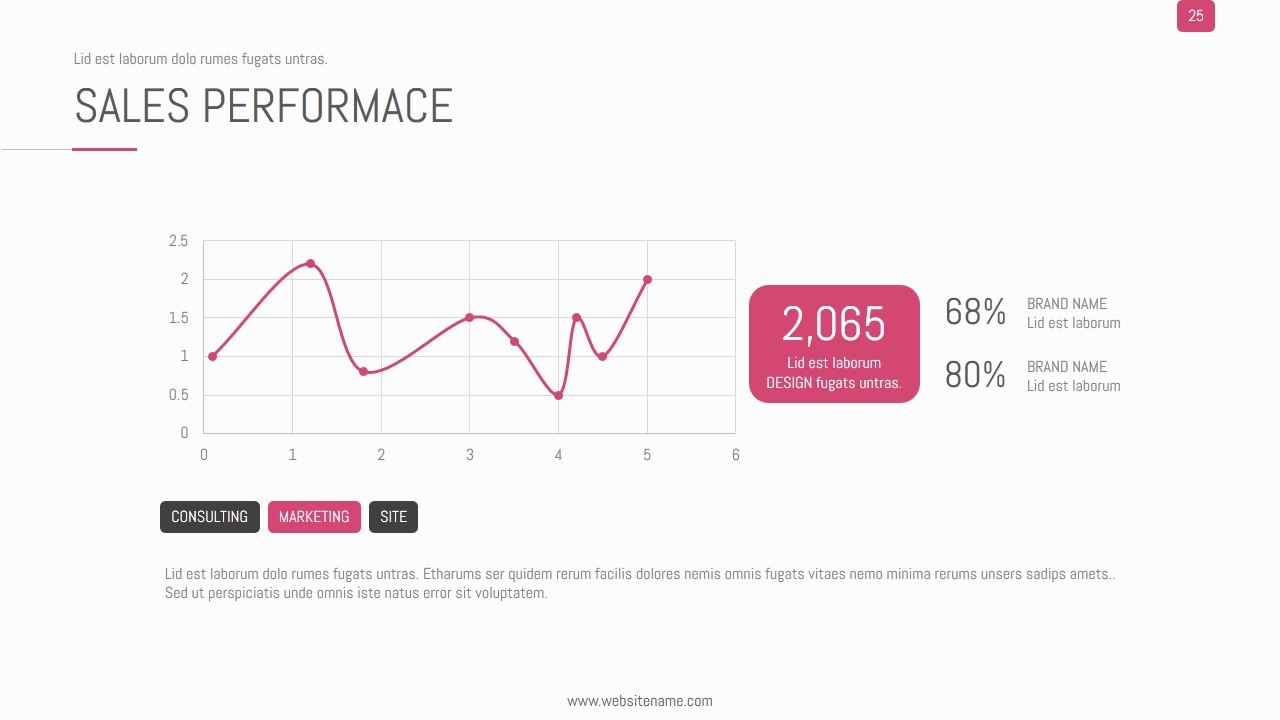 25

Lid est laborum dolo rumes fugats untras.

SALES PERFORMACE

2.5
2
1.5
1
0.5
0
0 1 2 3 4 5 6

2,065
Lid est laborum
DESIGN fugats untras.

68% BRAND NAME
Lid est laborum

80% BRAND NAME
Lid est laborum

CONSULTING MARKETING SITE

Lid est laborum dolo rumes fugats untras. Etharums ser quidem rerum facilis dolores nemis omnis fugats vitaes nemo minima rerums unsers sadips amets.. Sed ut perspiciatis unde omnis iste natus error sit voluptatem.

www.websitename.com