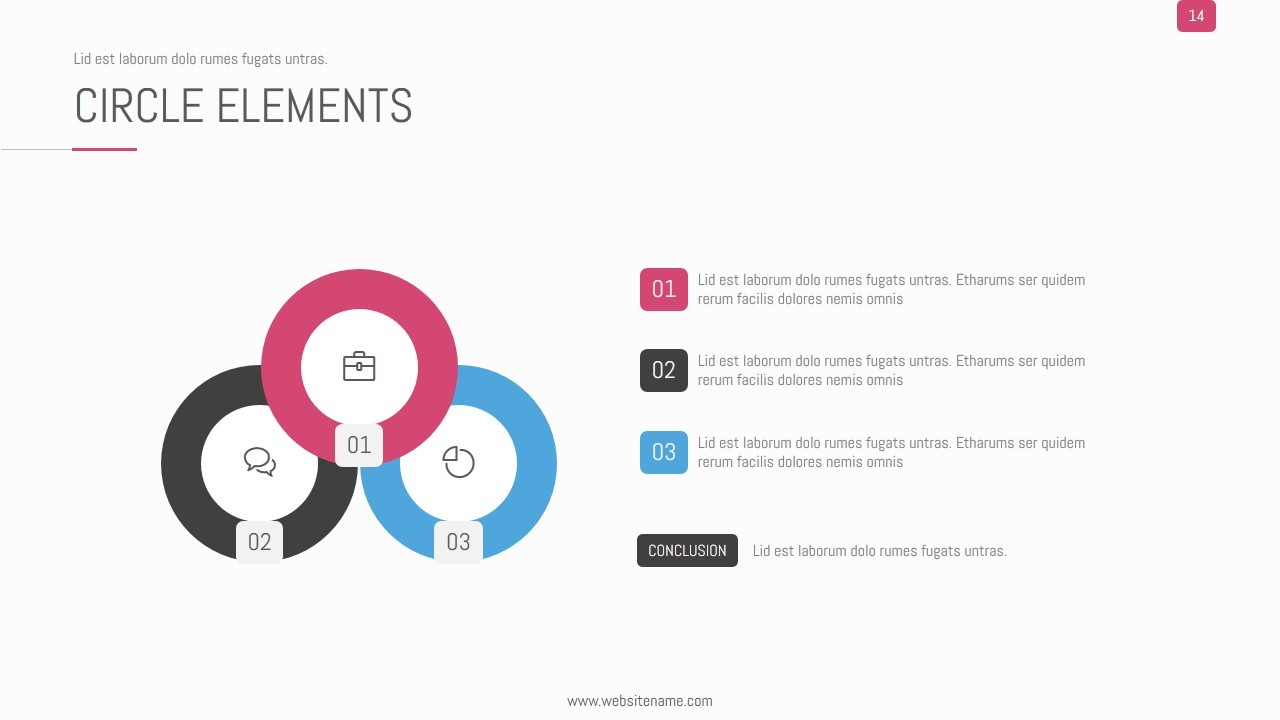 14

Lid est laborum dolo rumes fugats untras.

CIRCLE ELEMENTS

01

02

03

01 Lid est laborum dolo rumes fugats untras. Etharums ser quidem rerum facilis dolores nemis omnis

02 Lid est laborum dolo rumes fugats untras. Etharums ser quidem rerum facilis dolores nemis omnis

03 Lid est laborum dolo rumes fugats untras. Etharums ser quidem rerum facilis dolores nemis omnis

CONCLUSION Lid est laborum dolo rumes fugats untras.

www.websitename.com