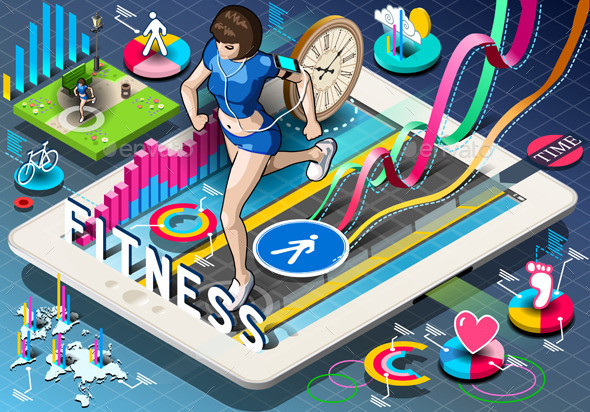 FITNESS

TIME

envato

envato