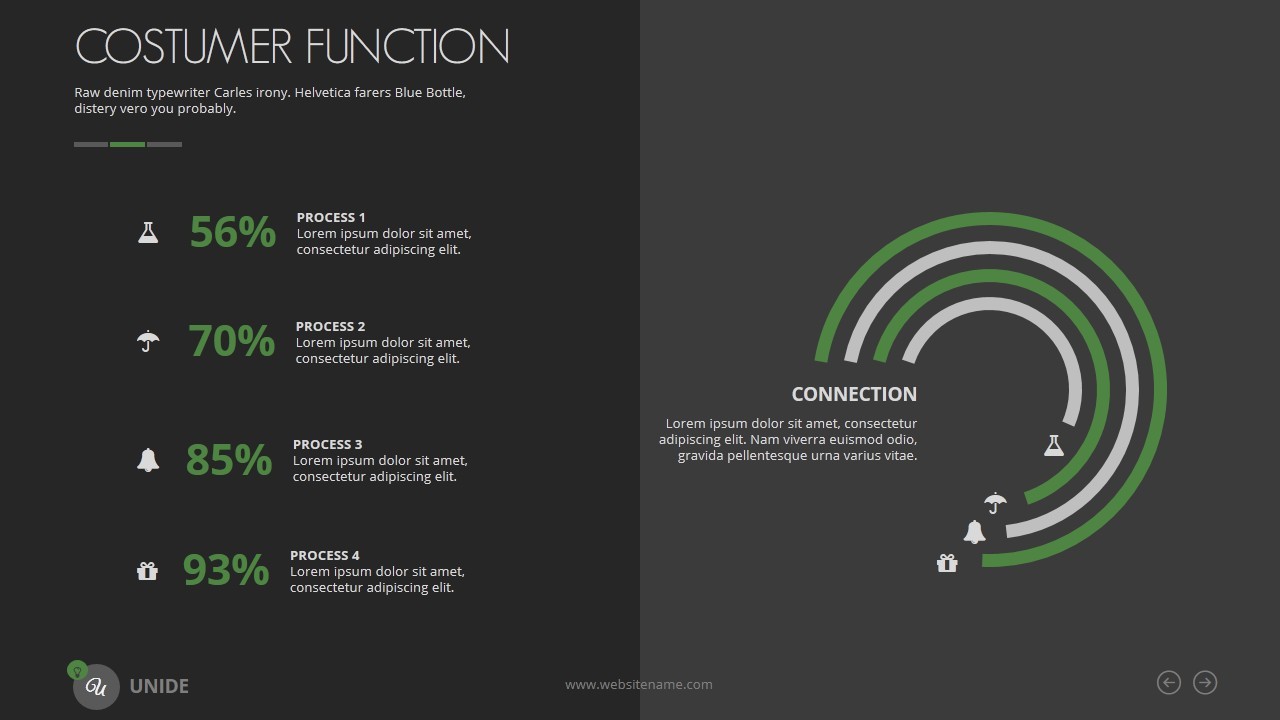 COSTUMER FUNCTION

Raw denim typewriter Carles irony. Helvetica farers Blue Bottle, distery vero you probably.

56%
PROCESS 1
Lorem ipsum dolor sit amet, consectetur adipiscing elit.

70%
PROCESS 2
Lorem ipsum dolor sit amet, consectetur adipiscing elit.

85%
PROCESS 3
Lorem ipsum dolor sit amet, consectetur adipiscing elit.

93%
PROCESS 4
Lorem ipsum dolor sit amet, consectetur adipiscing elit.

CONNECTION
Lorem ipsum dolor sit amet, consectetur adipiscing elit. Nam viverra euismod odio, gravida pellentesque urna varius vitae.

U UNIDE

www.websitename.com