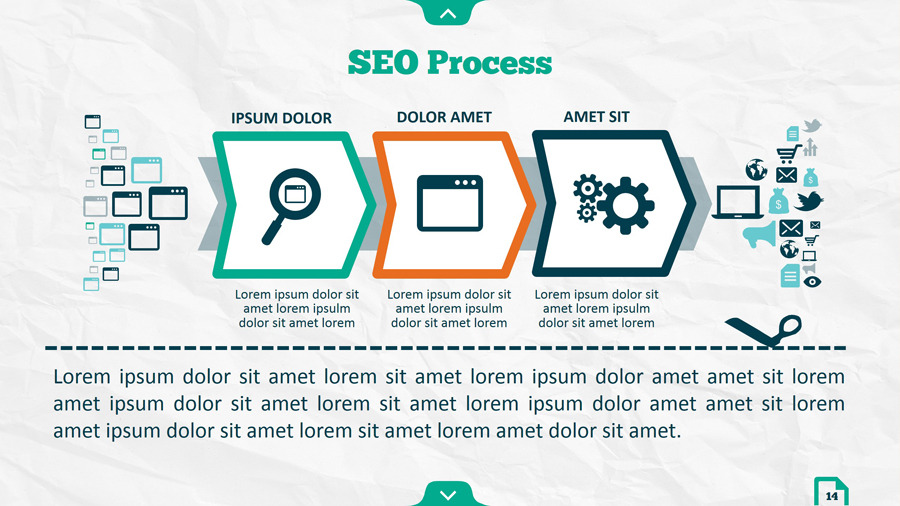 SEO Process

IPSUM DOLOR

Lorem ipsum dolor sit amet lorem ipsulm dolor sit amet lorem

DOLOR AMET

Lorem ipsum dolor sit amet lorem ipsulm dolor sit amet lorem

AMET SIT

Lorem ipsum dolor sit amet lorem ipsulm dolor sit amet lorem

Lorem ipsum dolor sit amet lorem sit amet lorem ipsum dolor amet amet sit lorem amet ipsum dolor sit amet lorem sit amet lorem ipsum dolor amet amet sit lorem amet ipsum dolor sit amet lorem sit amet lorem amet dolor sit amet.

14