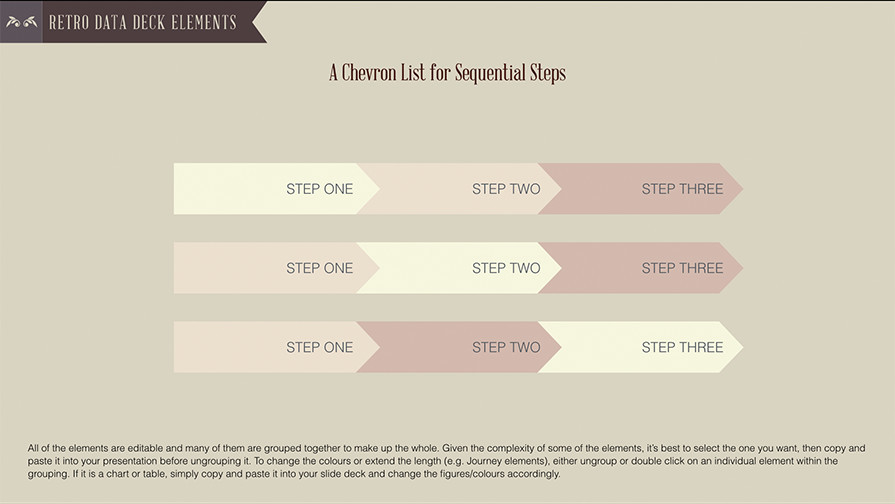 RETRO DATA DECK ELEMENTS

A Chevron List for Sequential Steps

STEP ONE STEP TWO STEP THREE

STEP ONE STEP TWO STEP THREE

STEP ONE STEP TWO STEP THREE

All of the elements are editable and many of them are grouped together to make up the whole. Given the complexity of some of the elements, it's best to select the one you want, then copy and paste it into your presentation before ungrouping it. To change the colours or extend the length (e.g. Journey elements), either ungroup or double click on an individual element within the grouping. If it is a chart or table, simply copy and paste it into your slide deck and change the figures/colours accordingly.