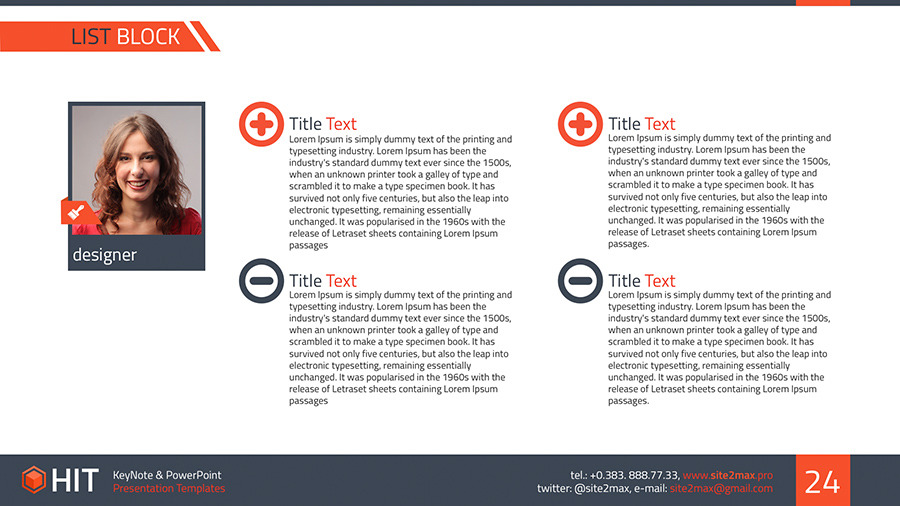 LIST BLOCK

designer

Title Text
Lorem Ipsum is simply dummy text of the printing and typesetting industry. Lorem Ipsum has been the industry's standard dummy text ever since the 1500s, when an unknown printer took a galley of type and scrambled it to make a type specimen book. It has survived not only five centuries, but also the leap into electronic typesetting, remaining essentially unchanged. It was popularised in the 1960s with the release of Letraset sheets containing Lorem Ipsum passages

Title Text
Lorem Ipsum is simply dummy text of the printing and typesetting industry. Lorem Ipsum has been the industry's standard dummy text ever since the 1500s, when an unknown printer took a galley of type and scrambled it to make a type specimen book. It has survived not only five centuries, but also the leap into electronic typesetting, remaining essentially unchanged. It was popularised in the 1960s with the release of Letraset sheets containing Lorem Ipsum passages

Title Text
Lorem Ipsum is simply dummy text of the printing and typesetting industry. Lorem Ipsum has been the industry's standard dummy text ever since the 1500s, when an unknown printer took a galley of type and scrambled it to make a type specimen book. It has survived not only five centuries, but also the leap into electronic typesetting, remaining essentially unchanged. It was popularised in the 1960s with the release of Letraset sheets containing Lorem Ipsum passages.

Title Text
Lorem Ipsum is simply dummy text of the printing and typesetting industry. Lorem Ipsum has been the industry's standard dummy text ever since the 1500s, when an unknown printer took a galley of type and scrambled it to make a type specimen book. It has survived not only five centuries, but also the leap into electronic typesetting, remaining essentially unchanged. It was popularised in the 1960s with the release of Letraset sheets containing Lorem Ipsum passages.

HIT KeyNote & PowerPoint Presentation Templates

tel.: +0.383. 888.77.33, www.site2max.pro
twitter: @site2max, e-mail: site2max@gmail.com

24