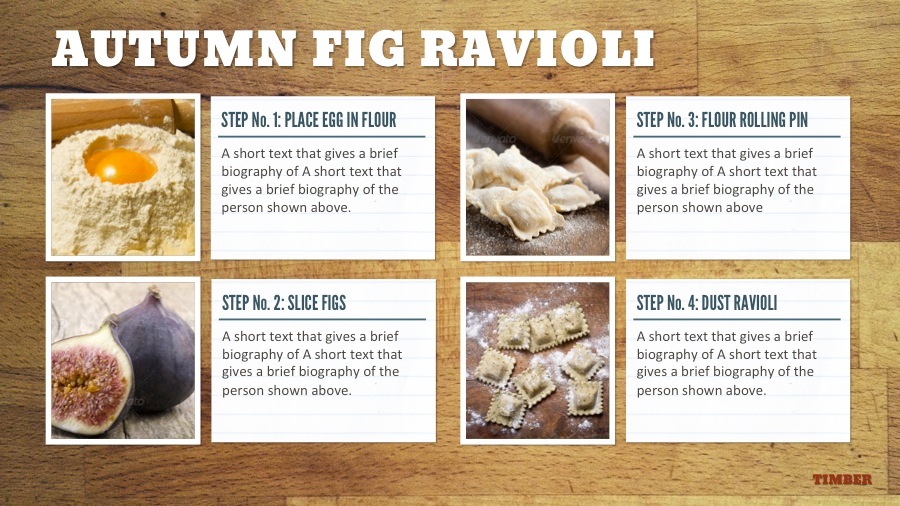 AUTUMN FIG RAVIOLI

STEP No. 1: PLACE EGG IN FLOUR

A short text that gives a brief biography of A short text that gives a brief biography of the person shown above.

STEP No. 2: SLICE FIGS

A short text that gives a brief biography of A short text that gives a brief biography of the person shown above.

STEP No. 3: FLOUR ROLLING PIN

A short text that gives a brief biography of A short text that gives a brief biography of the person shown above

STEP No. 4: DUST RAVIOLI

A short text that gives a brief biography of A short text that gives a brief biography of the person shown above.

TIMBER