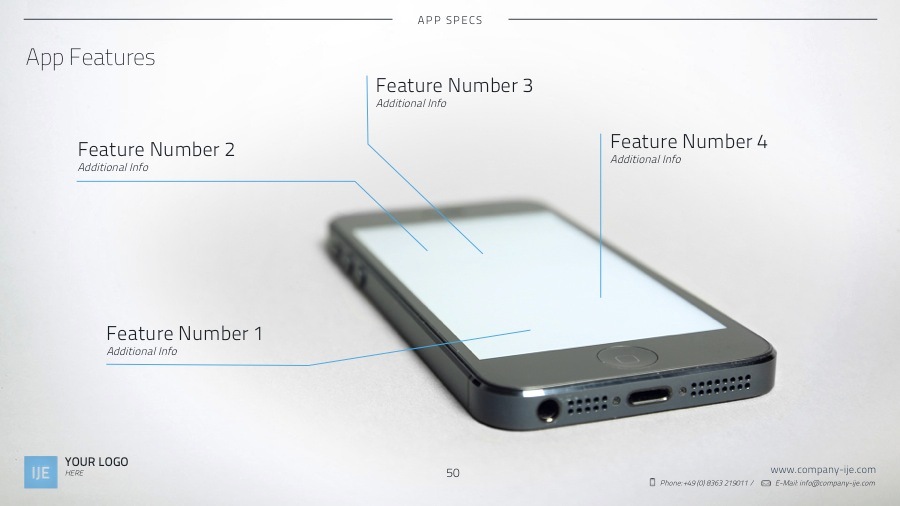 APP SPECS

App Features

Feature Number 3
Additional Info

Feature Number 2
Additional Info

Feature Number 4
Additional Info

Feature Number 1
Additional Info

IJE YOUR LOGO
HERE

50

www.company-ije.com
Phone: +49 (0) 8363 219011 / E-Mail: info@company-ije.com