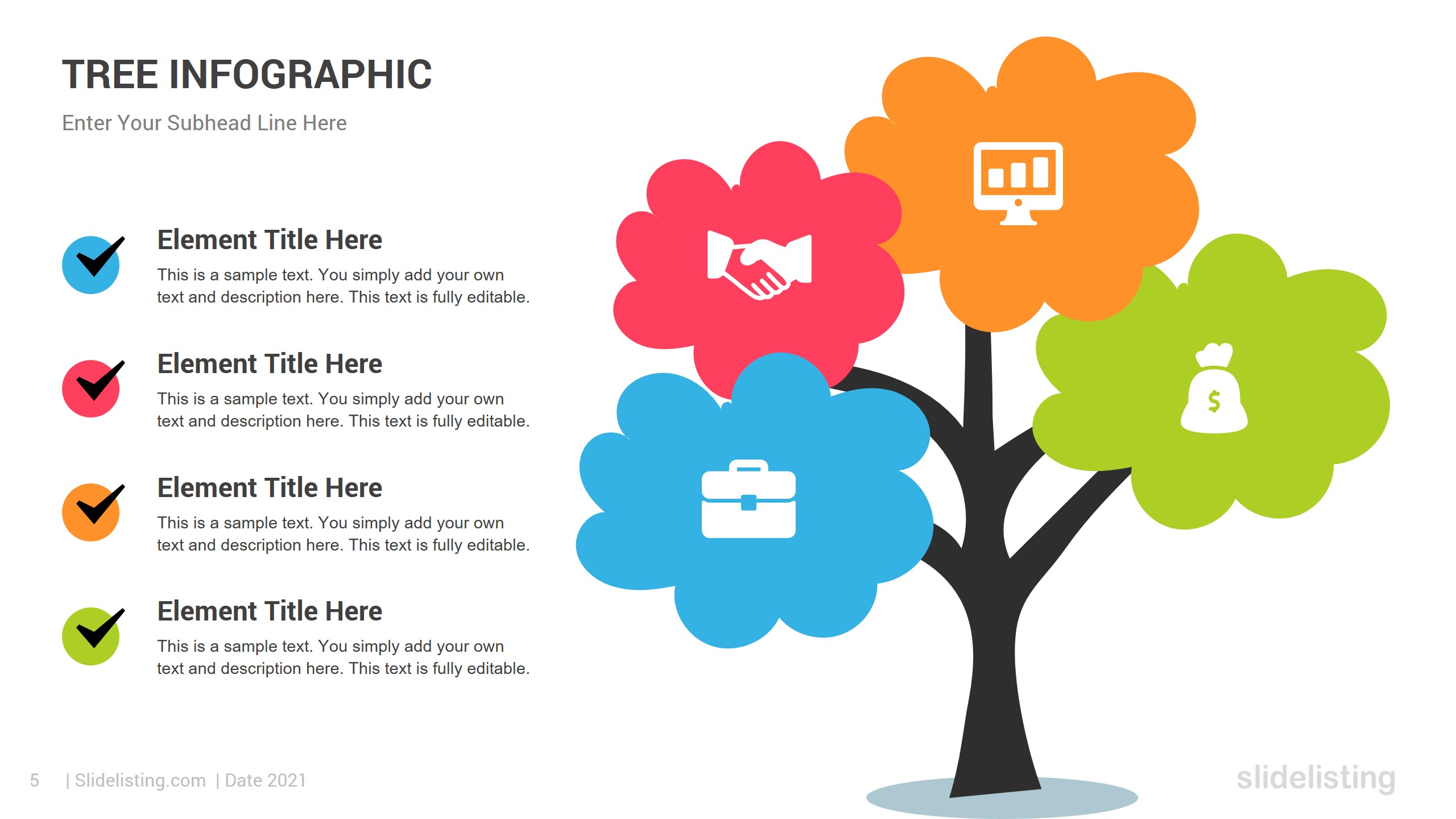 TREE INFOGRAPHIC

Enter Your Subhead Line Here

Element Title Here

This is a sample text. You simply add your own text and description here. This text is fully editable.

Element Title Here

This is a sample text. You simply add your own text and description here. This text is fully editable.

Element Title Here

This is a sample text. You simply add your own text and description here. This text is fully editable.

Element Title Here

This is a sample text. You simply add your own text and description here. This text is fully editable.

$

5 | Slidelisting.com | Date 2021

slidelisting